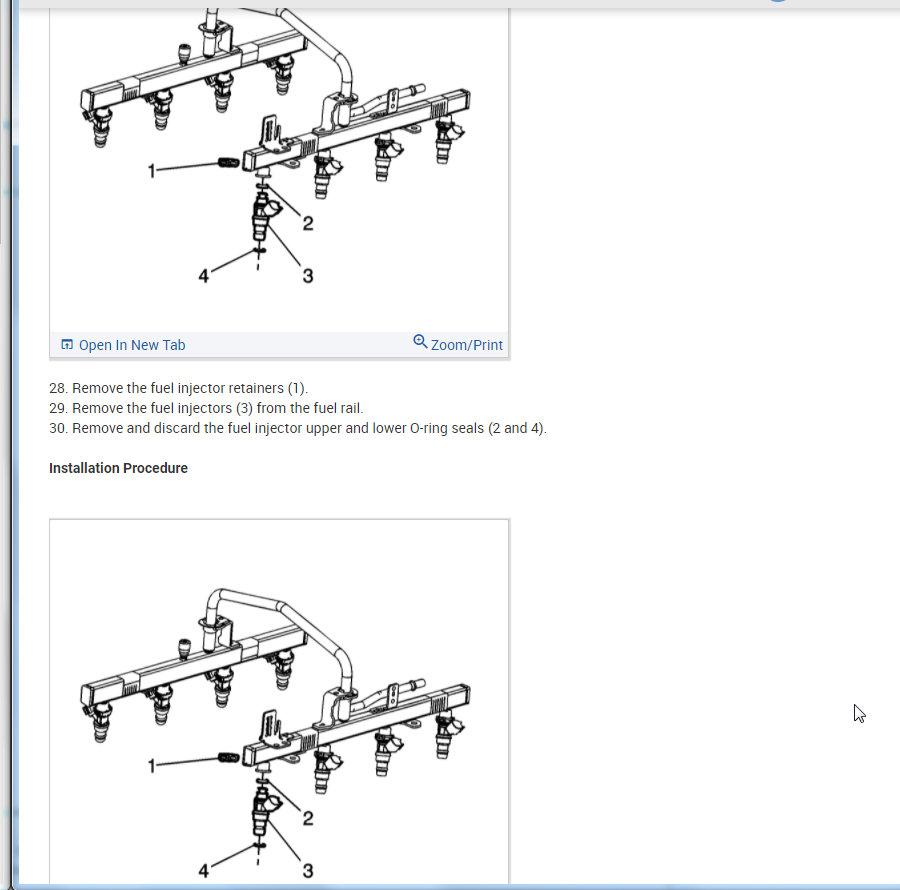 1
2
4
3

Open In New Tab
Zoom/Print

28. Remove the fuel injector retainers (1).
29. Remove the fuel injectors (3) from the fuel rail.
30. Remove and discard the fuel injector upper and lower O-ring seals (2 and 4).

Installation Procedure

1
2
4
3