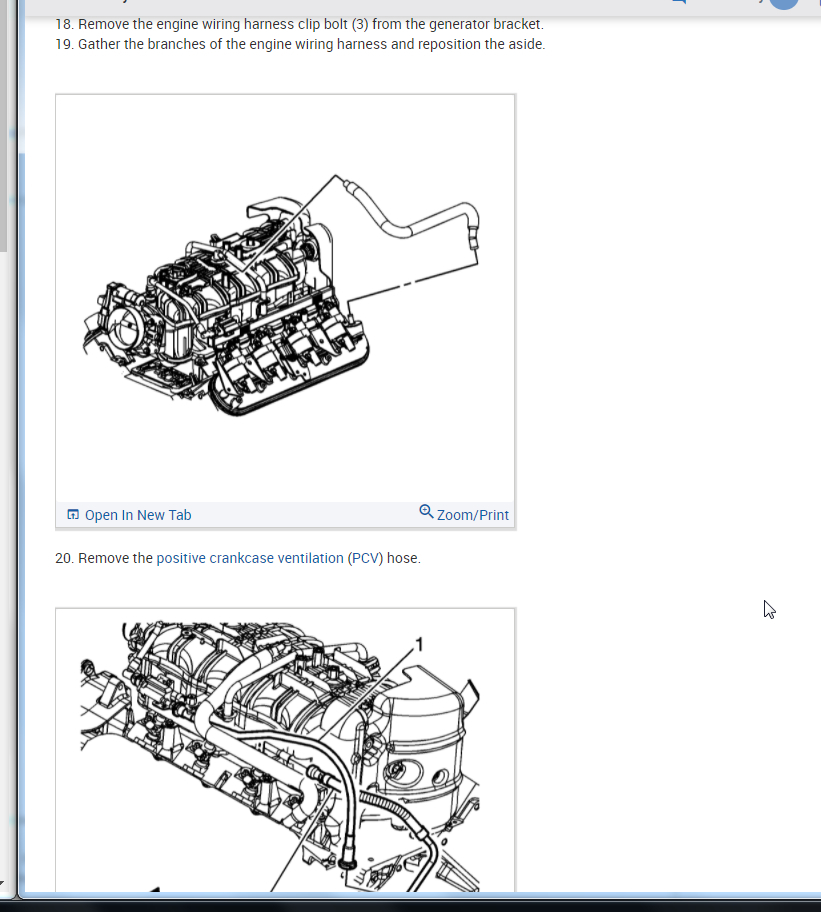 18. Remove the engine wiring harness clip bolt (3) from the generator bracket.
19. Gather the branches of the engine wiring harness and reposition the aside.

Open In New Tab
Zoom/Print

20. Remove the positive crankcase ventilation (PCV) hose.

1