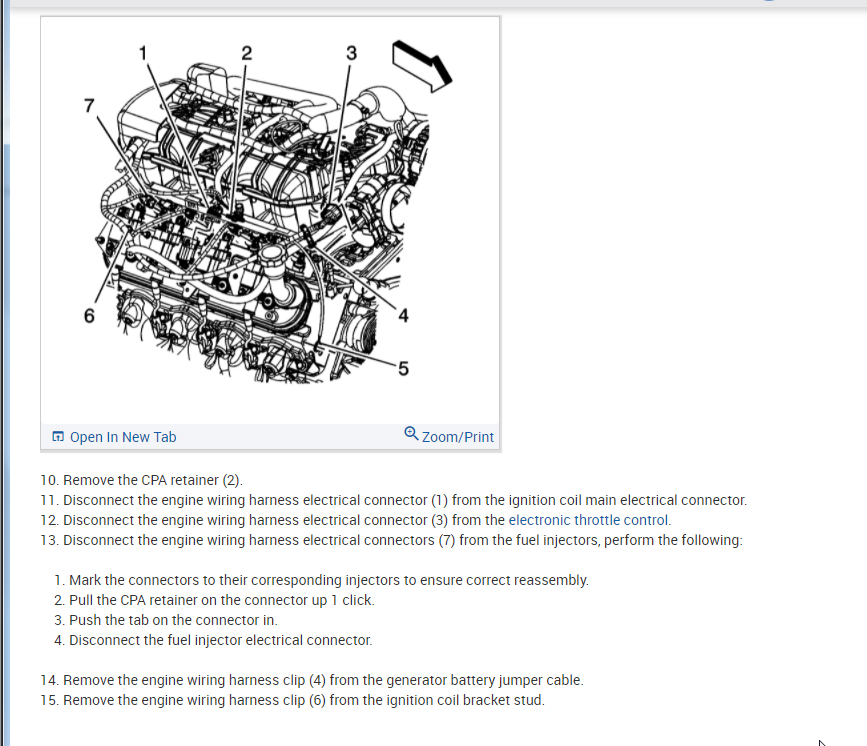 1
2
3
7
6
4
5

Open In New Tab
Zoom/Print

10. Remove the CPA retainer (2).
11. Disconnect the engine wiring harness electrical connector (1) from the ignition coil main electrical connector.
12. Disconnect the engine wiring harness electrical connector (3) from the electronic throttle control.
13. Disconnect the engine wiring harness electrical connectors (7) from the fuel injectors, perform the following:

1. Mark the connectors to their corresponding injectors to ensure correct reassembly.
2. Pull the CPA retainer on the connector up 1 click.
3. Push the tab on the connector in.
4. Disconnect the fuel injector electrical connector.

14. Remove the engine wiring harness clip (4) from the generator battery jumper cable.
15. Remove the engine wiring harness clip (6) from the ignition coil bracket stud.