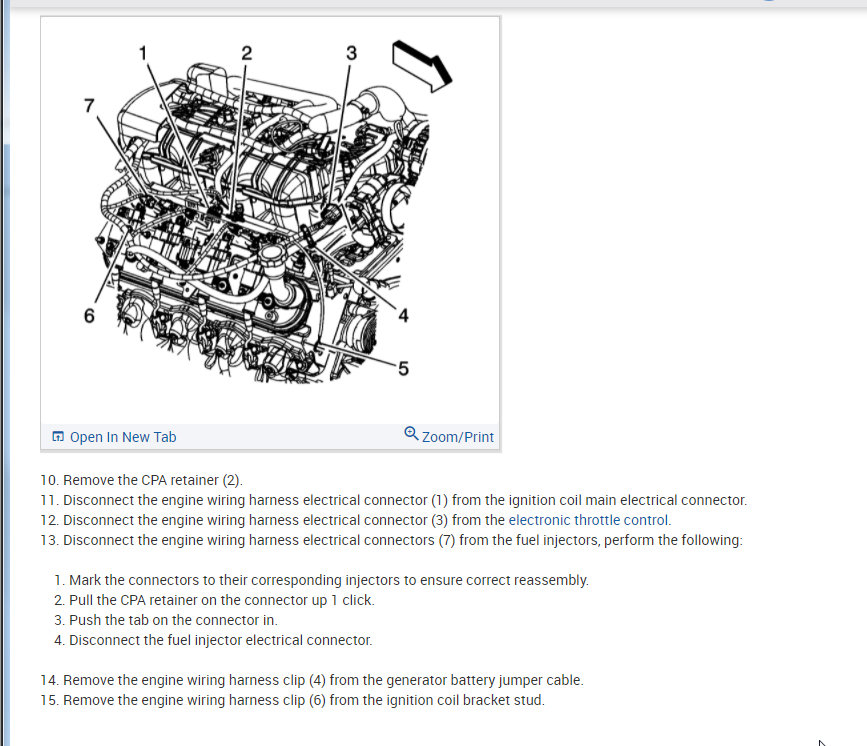 1
2
3
7
6
4
5

Open In New Tab
Zoom/Print

10. Remove the CPA retainer (2).
11. Disconnect the engine wiring harness electrical connector (1) from the ignition coil main electrical connector.
12. Disconnect the engine wiring harness electrical connector (3) from the electronic throttle control.
13. Disconnect the engine wiring harness electrical connectors (7) from the fuel injectors, perform the following:

1. Mark the connectors to their corresponding injectors to ensure correct reassembly.
2. Pull the CPA retainer on the connector up 1 click.
3. Push the tab on the connector in.
4. Disconnect the fuel injector electrical connector.

14. Remove the engine wiring harness clip (4) from the generator battery jumper cable.
15. Remove the engine wiring harness clip (6) from the ignition coil bracket stud.