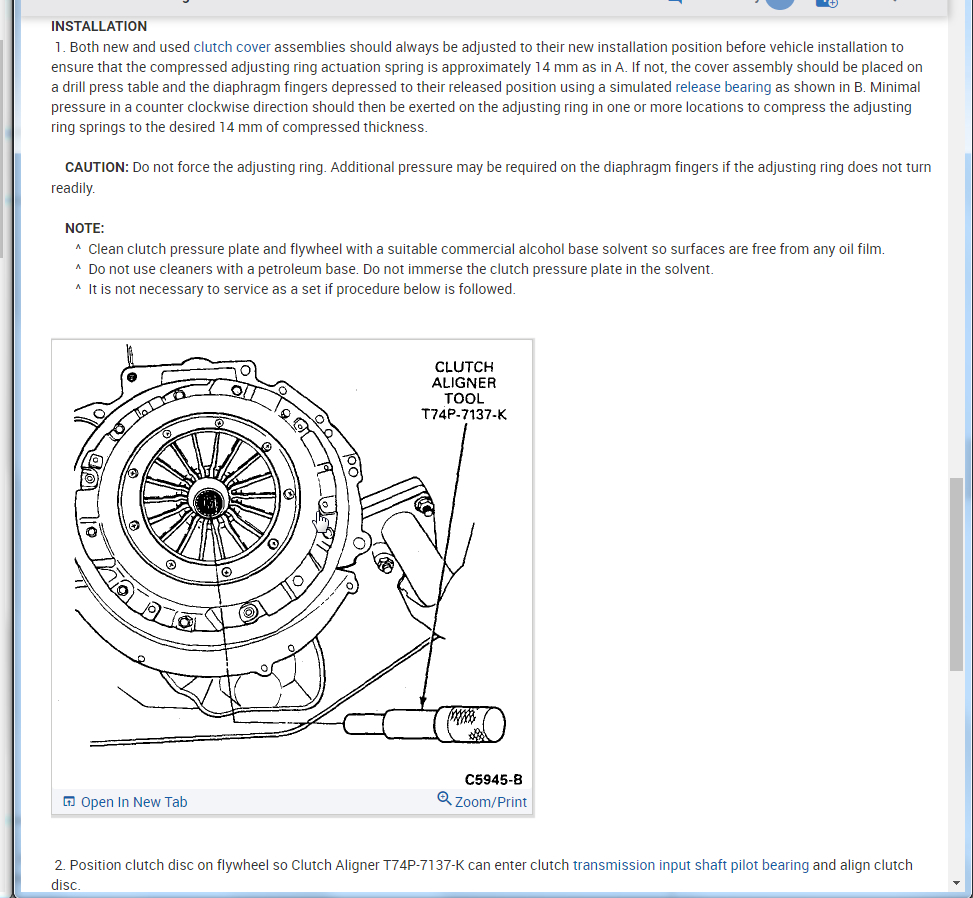 INSTALLATION
1. Both new and used clutch cover assemblies should always be adjusted to their new installation position before vehicle installation to ensure that the compressed adjusting ring actuation spring is approximately 14 mm as in A. If not, the cover assembly should be placed on a drill press table and the diaphragm fingers depressed to their released position using a simulated release bearing as shown in B. Minimal pressure in a counter clockwise direction should then be exerted on the adjusting ring in one or more locations to compress the adjusting ring springs to the desired 14 mm of compressed thickness.

CAUTION: Do not force the adjusting ring. Additional pressure may be required on the diaphragm fingers if the adjusting ring does not turn readily.

NOTE:
^ Clean clutch pressure plate and flywheel with a suitable commercial alcohol base solvent so surfaces are free from any oil film.
^ Do not use cleaners with a petroleum base. Do not immerse the clutch pressure plate in the solvent.
^ It is not necessary to service as a set if procedure below is followed.

CLUTCH ALIGNER TOOL T74P-7137-K

C5945-B

Open In New Tab
Zoom/Print

2. Position clutch disc on flywheel so Clutch Aligner T74P-7137-K can enter clutch transmission input shaft pilot bearing and align clutch disc.