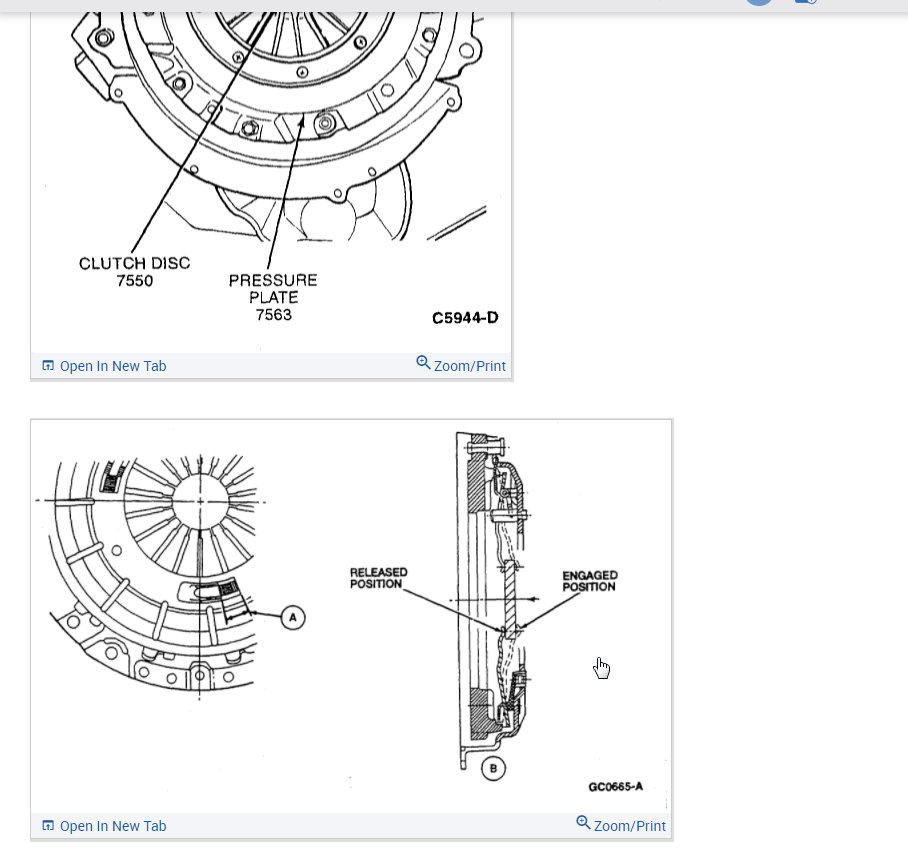 CLUTCH DISC
7550

PRESSURE
PLATE
7563

C5944-D

Open In New Tab

Zoom/Print

A

RELEASED
POSITION

ENGAGED
POSITION

B

GC0665-A

Open In New Tab

Zoom/Print