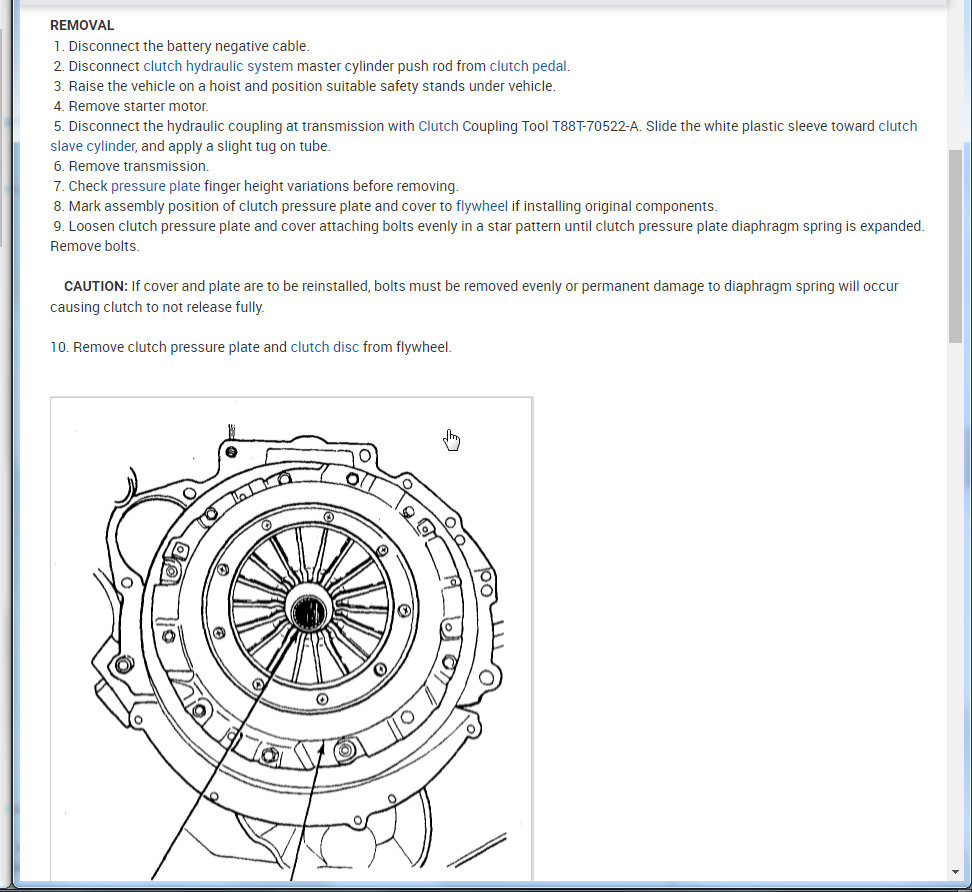 REMOVAL

1. Disconnect the battery negative cable.
2. Disconnect clutch hydraulic system master cylinder push rod from clutch pedal.
3. Raise the vehicle on a hoist and position suitable safety stands under vehicle.
4. Remove starter motor.
5. Disconnect the hydraulic coupling at transmission with Clutch Coupling Tool T88T-70522-A. Slide the white plastic sleeve toward clutch slave cylinder, and apply a slight tug on tube.
6. Remove transmission.
7. Check pressure plate finger height variations before removing.
8. Mark assembly position of clutch pressure plate and cover to flywheel if installing original components.
9. Loosen clutch pressure plate and cover attaching bolts evenly in a star pattern until clutch pressure plate diaphragm spring is expanded. Remove bolts.

CAUTION: If cover and plate are to be reinstalled, bolts must be removed evenly or permanent damage to diaphragm spring will occur causing clutch to not release fully.

10. Remove clutch pressure plate and clutch disc from flywheel.