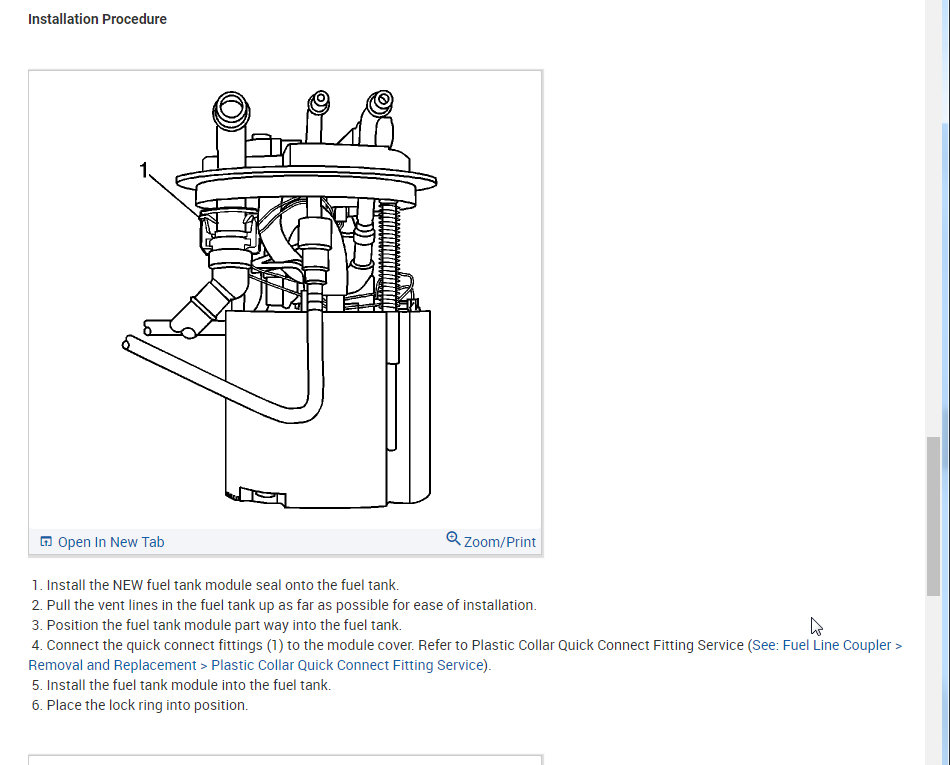 Installation Procedure

1

Open In New Tab

Zoom/Print

1. Install the NEW fuel tank module seal onto the fuel tank.
2. Pull the vent lines in the fuel tank up as far as possible for ease of installation.
3. Position the fuel tank module part way into the fuel tank.
4. Connect the quick connect fittings (1) to the module cover. Refer to Plastic Collar Quick Connect Fitting Service (See: Fuel Line Coupler > Removal and Replacement > Plastic Collar Quick Connect Fitting Service).
5. Install the fuel tank module into the fuel tank.
6. Place the lock ring into position.