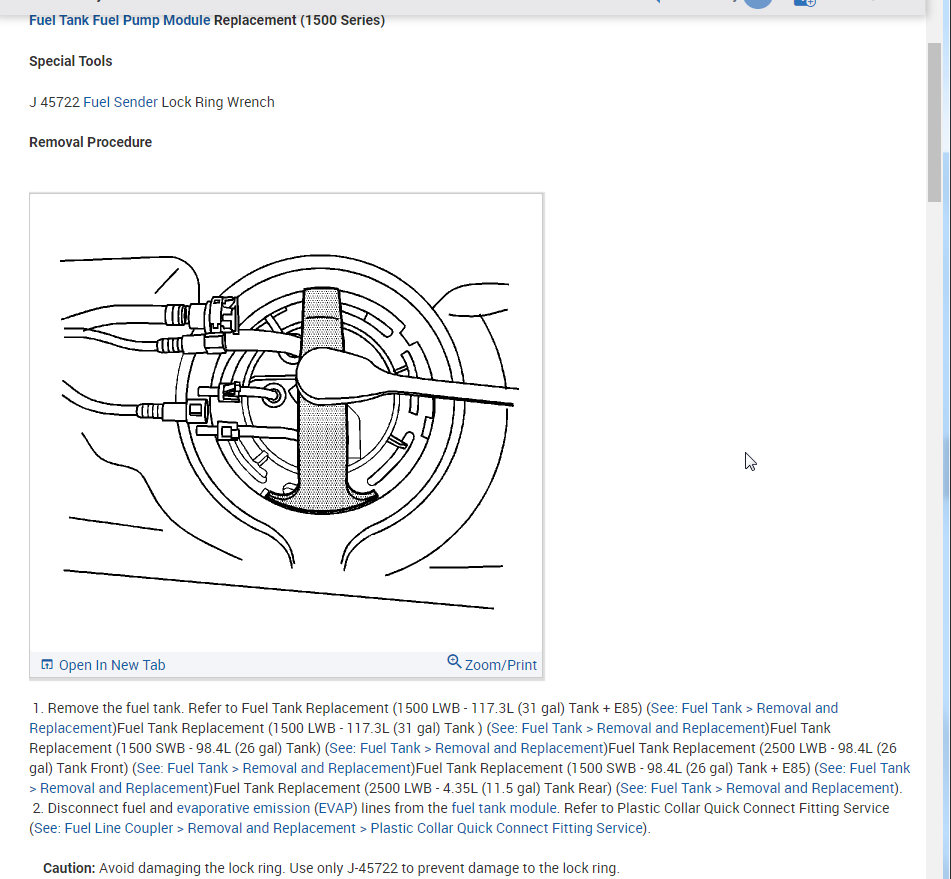 Fuel Tank Fuel Pump Module Replacement (1500 Series)

Special Tools

J 45722 Fuel Sender Lock Ring Wrench

Removal Procedure

Open In New Tab

Zoom/Print

1. Remove the fuel tank. Refer to Fuel Tank Replacement (1500 LWB - 117.3L (31 gal) Tank + E85) (See: Fuel Tank > Removal and Replacement)Fuel Tank Replacement (1500 LWB - 117.3L (31 gal) Tank ) (See: Fuel Tank > Removal and Replacement)Fuel Tank Replacement (1500 SWB - 98.4L (26 gal) Tank) (See: Fuel Tank > Removal and Replacement)Fuel Tank Replacement (2500 LWB - 98.4L (26 gal) Tank Front) (See: Fuel Tank > Removal and Replacement)Fuel Tank Replacement (1500 SWB - 98.4L (26 gal) Tank + E85) (See: Fuel Tank > Removal and Replacement)Fuel Tank Replacement (2500 LWB - 4.35L (11.5 gal) Tank Rear) (See: Fuel Tank > Removal and Replacement).
2. Disconnect fuel and evaporative emission (EVAP) lines from the fuel tank module. Refer to Plastic Collar Quick Connect Fitting Service (See: Fuel Line Coupler > Removal and Replacement > Plastic Collar Quick Connect Fitting Service).

Caution: Avoid damaging the lock ring. Use only J-45722 to prevent damage to the lock ring.