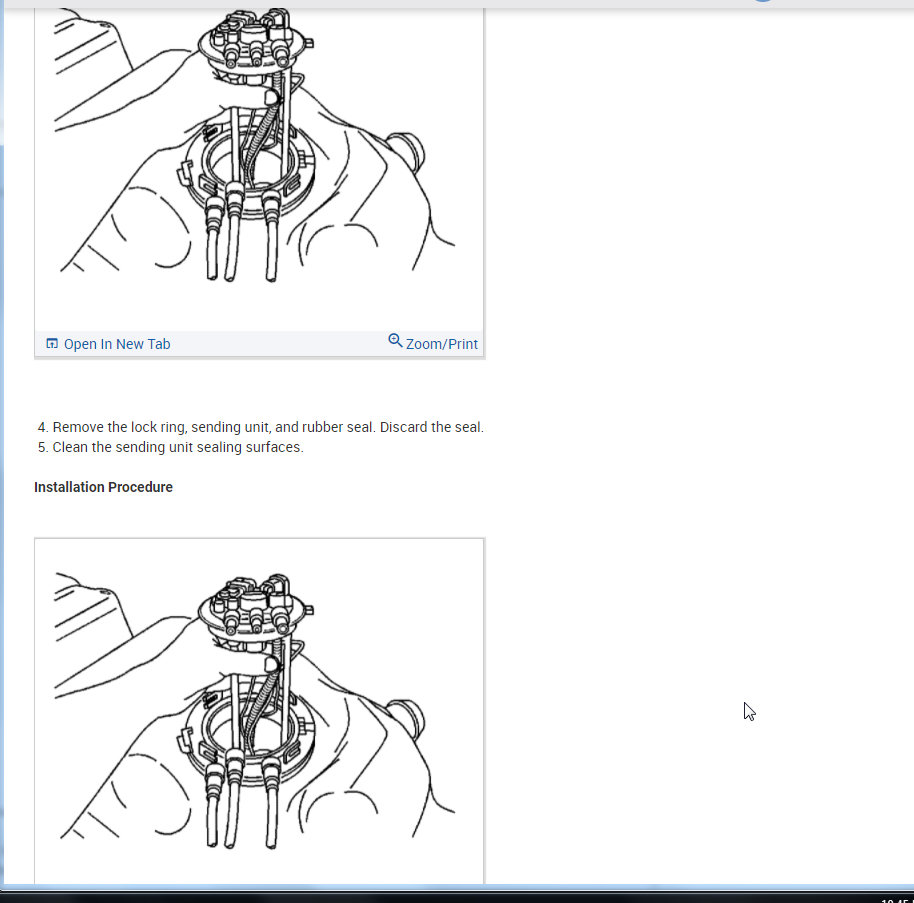 Open In New Tab

Zoom/Print

4. Remove the lock ring, sending unit, and rubber seal. Discard the seal.
5. Clean the sending unit sealing surfaces.

Installation Procedure