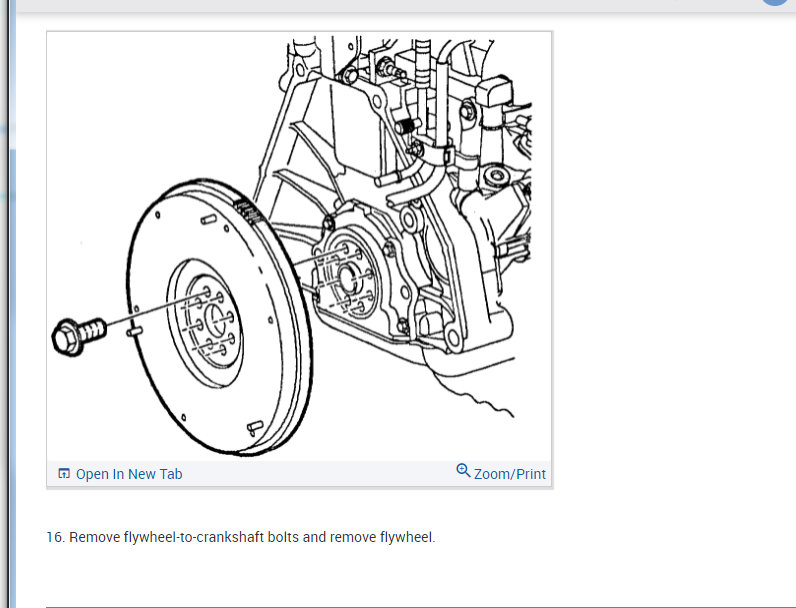 Open In New Tab

Zoom/Print

16. Remove flywheel-to-crankshaft bolts and remove flywheel.