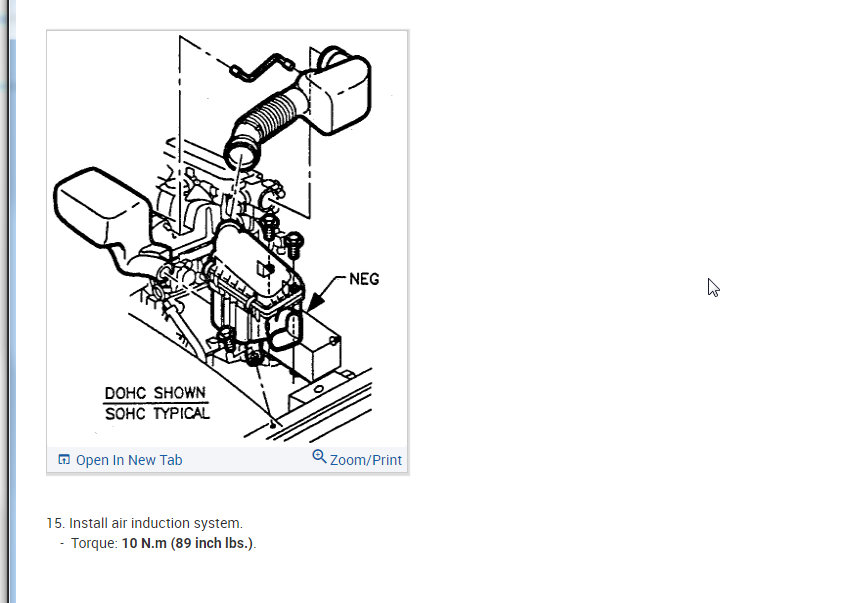 NEG

DOHC SHOWN
SOHC TYPICAL

Open In New Tab
Zoom/Print

15. Install air induction system.
- Torque: 10 N.m (89 inch lbs.).