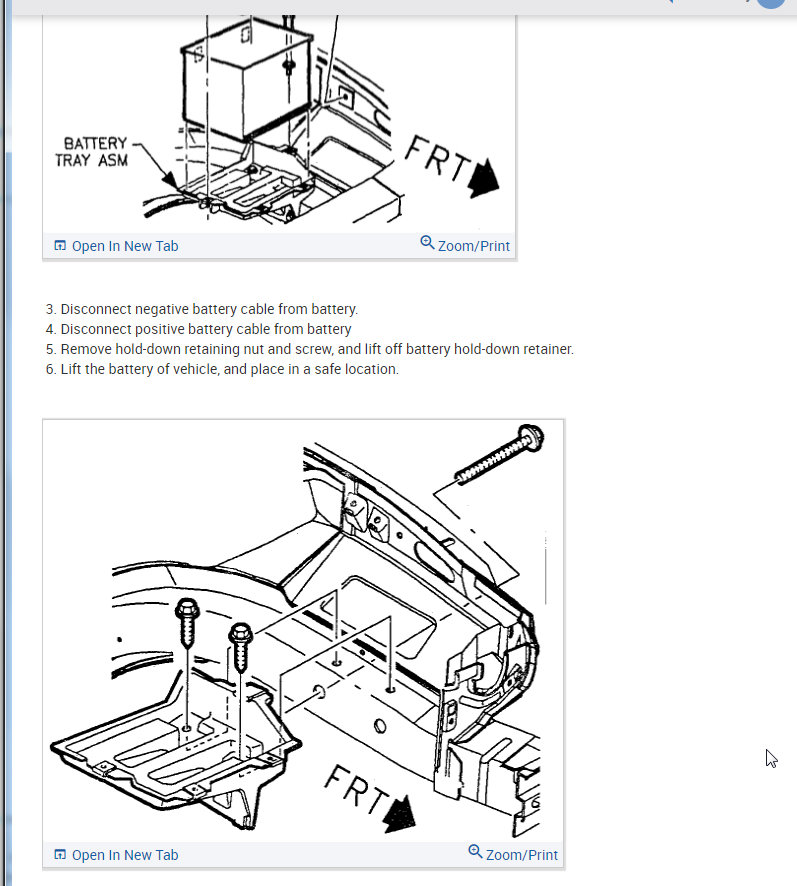 BATTERY TRAY ASM

FRT

Open In New Tab

Zoom/Print

3. Disconnect negative battery cable from battery.
4. Disconnect positive battery cable from battery
5. Remove hold-down retaining nut and screw, and lift off battery hold-down retainer.
6. Lift the battery of vehicle, and place in a safe location.

FRT

Open In New Tab

Zoom/Print