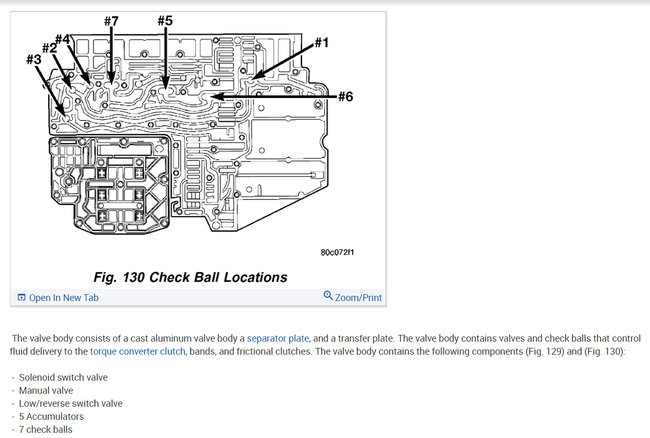 #7 #5 #4 #2 #3 #1 #6

80c072f1

Fig. 130 Check Ball Locations

Open In New Tab

Zoom/Print

The valve body consists of a cast aluminum valve body a separator plate, and a transfer plate. The valve body contains valves and check balls that control fluid delivery to the torque converter clutch, bands, and frictional clutches. The valve body contains the following components (Fig. 129) and (Fig. 130):

- Solenoid switch valve
- Manual valve
- Low/reverse switch valve
- 5 Accumulators
- 7 check balls