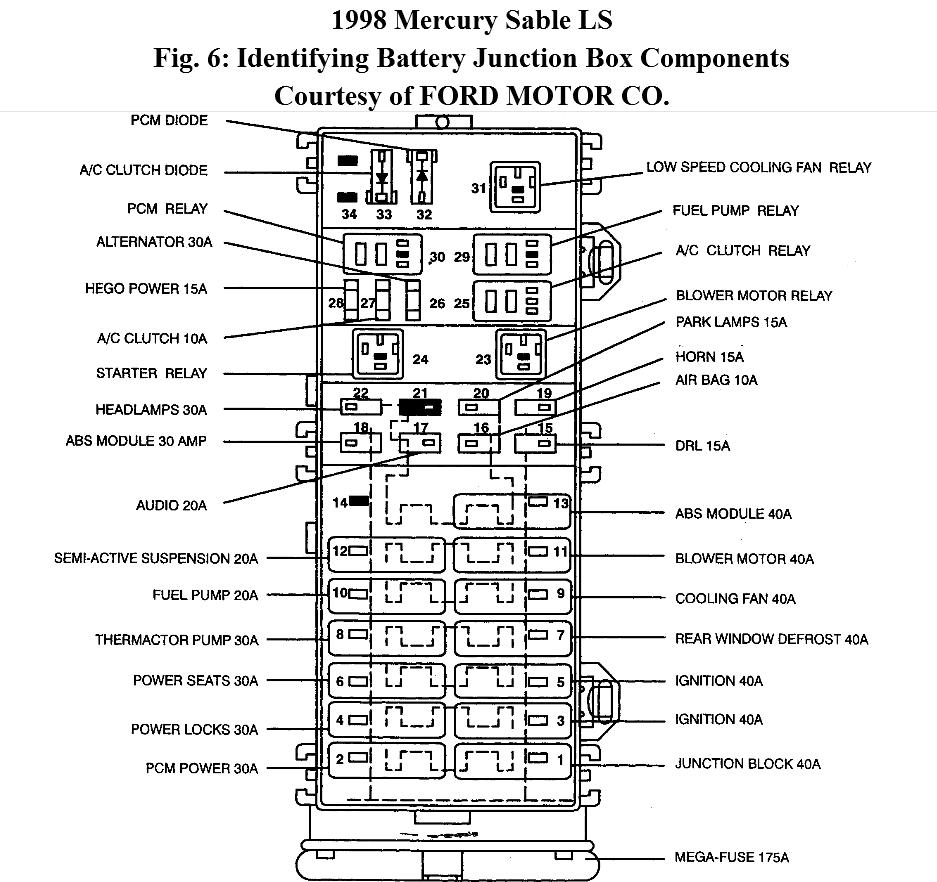 1998 Mercury Sable LS
Fig. 6: Identifying Battery Junction Box Components
Courtesy of FORD MOTOR CO.

PCM DIODE
A/C CLUTCH DIODE
PCM RELAY
ALTERNATOR 30A
HEGO POWER 15A
A/C CLUTCH 10A
STARTER RELAY
HEADLAMPS 30A
ABS MODULE 30 AMP
AUDIO 20A
SEMI-ACTIVE SUSPENSION 20A
FUEL PUMP 20A
THERMACTOR PUMP 30A
POWER SEATS 30A
POWER LOCKS 30A
PCM POWER 30A

34 33 32 31 30 29 28 27 26 25 24 23 22 21 20 19 18 17 16 15 14 13 12 11 10 9 8 7 6 5 4 3 2 1

LOW SPEED COOLING FAN RELAY
FUEL PUMP RELAY
A/C CLUTCH RELAY
BLOWER MOTOR RELAY
PARK LAMPS 15A
HORN 15A
AIR BAG 10A
DRL 15A
ABS MODULE 40A
BLOWER MOTOR 40A
COOLING FAN 40A
REAR WINDOW DEFROST 40A
IGNITION 40A
IGNITION 40A
JUNCTION BLOCK 40A
MEGA-FUSE 175A