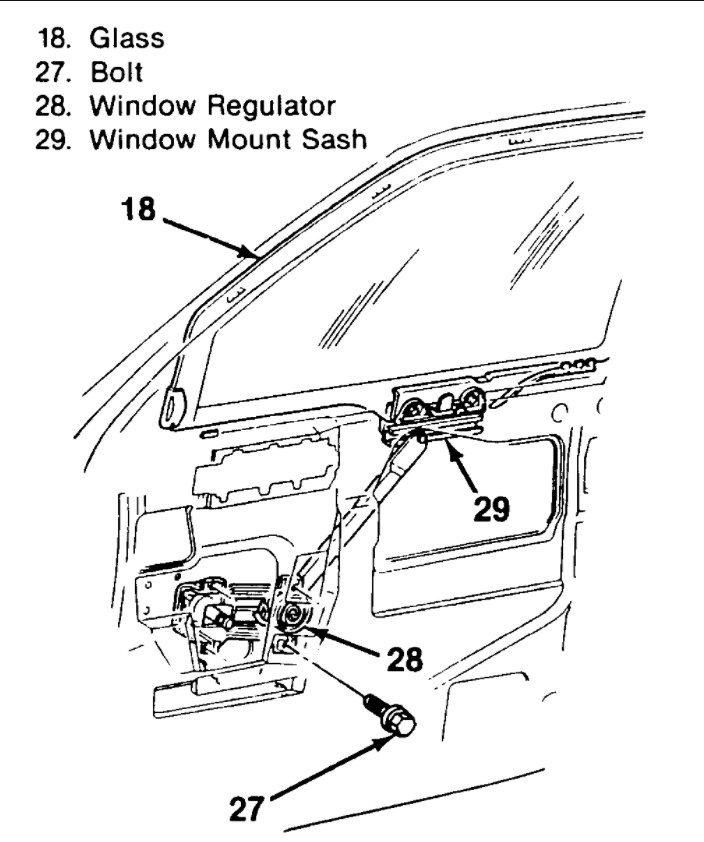 18. Glass
27. Bolt
28. Window Regulator
29. Window Mount Sash

18

29

28

27