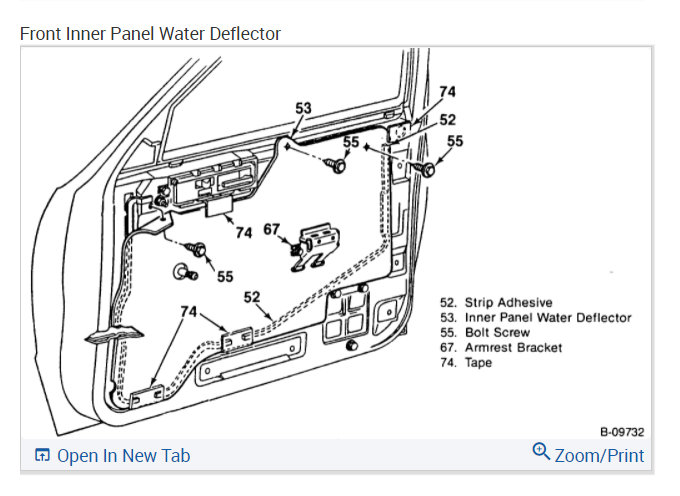 Front Inner Panel Water Deflector

74
53
52
55
55
74
67
55
52
74

52. Strip Adhesive
53. Inner Panel Water Deflector
55. Bolt Screw
67. Armrest Bracket
74. Tape

B-09732

Open In New Tab
Zoom/Print