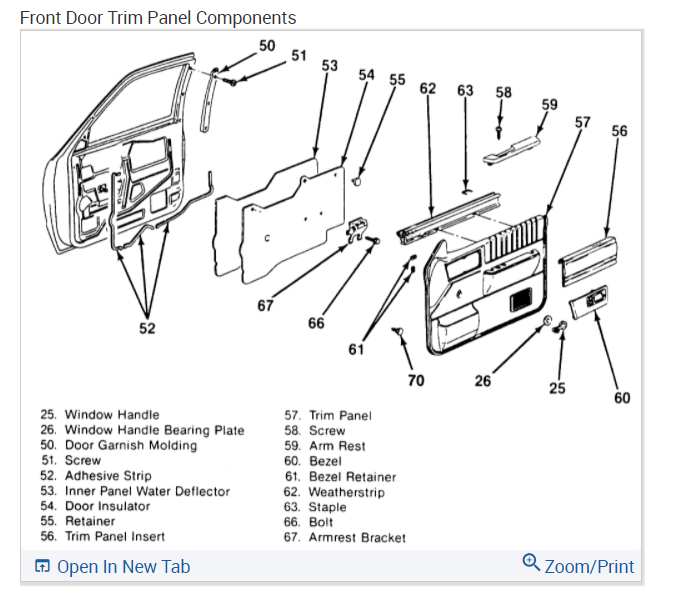 Front Door Trim Panel Components

50 51 53 54 55 62 63 58 59 57 56

52 67 66 61 70 26 25 60

25. Window Handle
26. Window Handle Bearing Plate
50. Door Garnish Molding
51. Screw
52. Adhesive Strip
53. Inner Panel Water Deflector
54. Door Insulator
55. Retainer
56. Trim Panel Insert

57. Trim Panel
58. Screw
59. Arm Rest
60. Bezel
61. Bezel Retainer
62. Weatherstrip
63. Staple
66. Bolt
67. Armrest Bracket

Open In New Tab

Zoom/Print