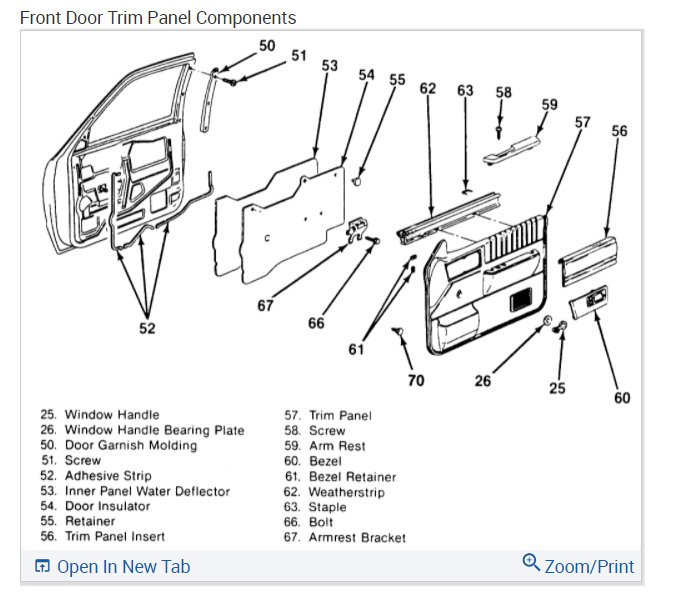 Front Door Trim Panel Components

50
51
53
54
55
62
63
58
59
57
56
52
67
66
61
70
26
25
60

25. Window Handle
26. Window Handle Bearing Plate
50. Door Garnish Molding
51. Screw
52. Adhesive Strip
53. Inner Panel Water Deflector
54. Door Insulator
55. Retainer
56. Trim Panel Insert

57. Trim Panel
58. Screw
59. Arm Rest
60. Bezel
61. Bezel Retainer
62. Weatherstrip
63. Staple
66. Bolt
67. Armrest Bracket

Open In New Tab
Zoom/Print