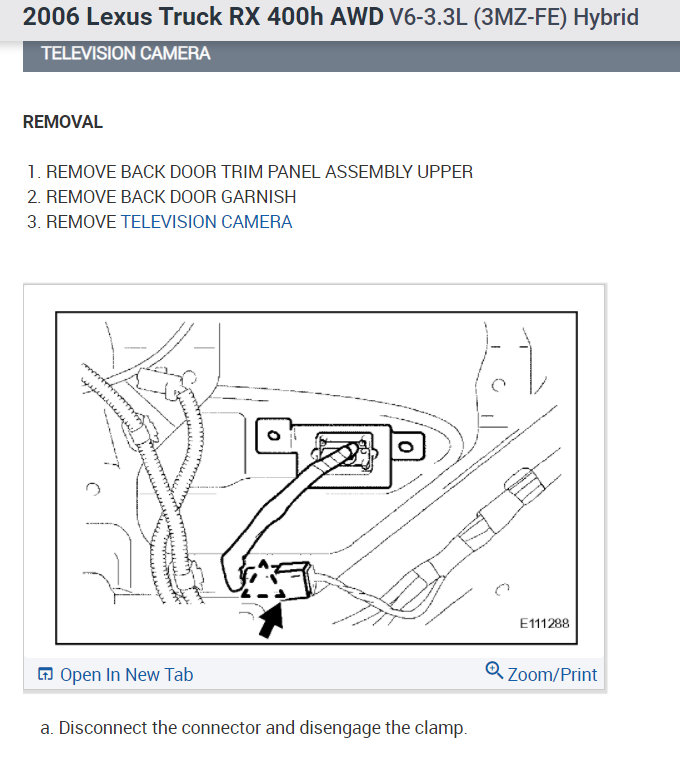 2006 Lexus Truck RX 400h AWD V6-3.3L (3MZ-FE) Hybrid

TELEVISION CAMERA

REMOVAL

1. REMOVE BACK DOOR TRIM PANEL ASSEMBLY UPPER
2. REMOVE BACK DOOR GARNISH
3. REMOVE TELEVISION CAMERA

E111288

Open In New Tab

Zoom/Print

a. Disconnect the connector and disengage the clamp.