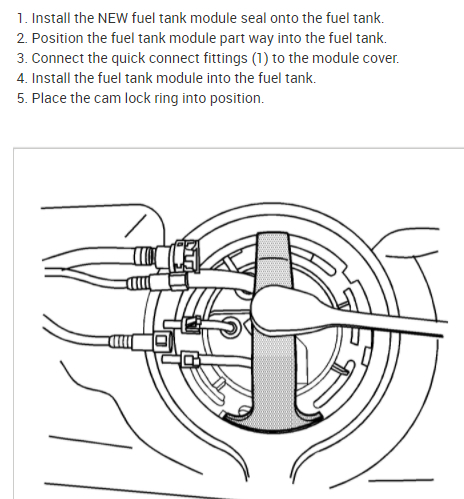 1. Install the NEW fuel tank module seal onto the fuel tank.
2. Position the fuel tank module part way into the fuel tank.
3. Connect the quick connect fittings (1) to the module cover.
4. Install the fuel tank module into the fuel tank.
5. Place the cam lock ring into position.