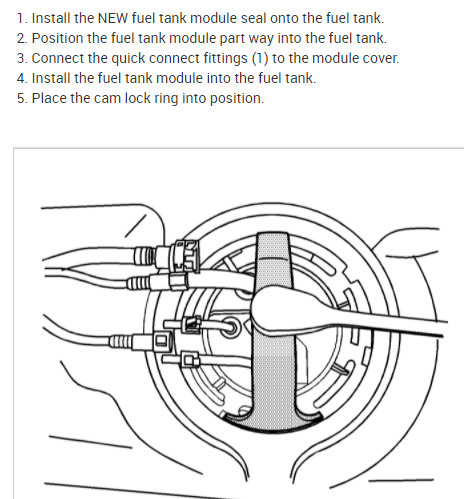 1. Install the NEW fuel tank module seal onto the fuel tank.
2. Position the fuel tank module part way into the fuel tank.
3. Connect the quick connect fittings (1) to the module cover.
4. Install the fuel tank module into the fuel tank.
5. Place the cam lock ring into position.