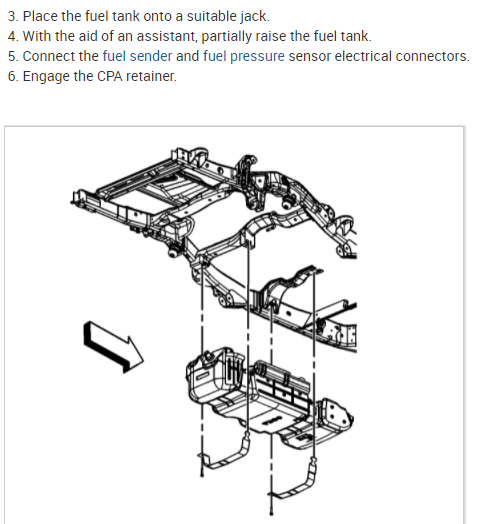 3. Place the fuel tank onto a suitable jack.
4. With the aid of an assistant, partially raise the fuel tank.
5. Connect the fuel sender and fuel pressure sensor electrical connectors.
6. Engage the CPA retainer.