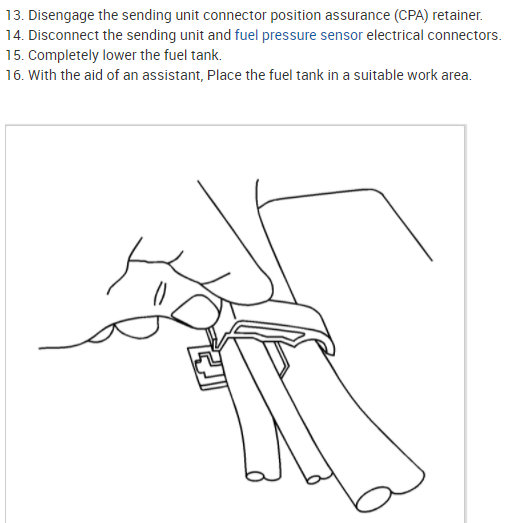 13. Disengage the sending unit connector position assurance (CPA) retainer.
14. Disconnect the sending unit and fuel pressure sensor electrical connectors.
15. Completely lower the fuel tank.
16. With the aid of an assistant, Place the fuel tank in a suitable work area.