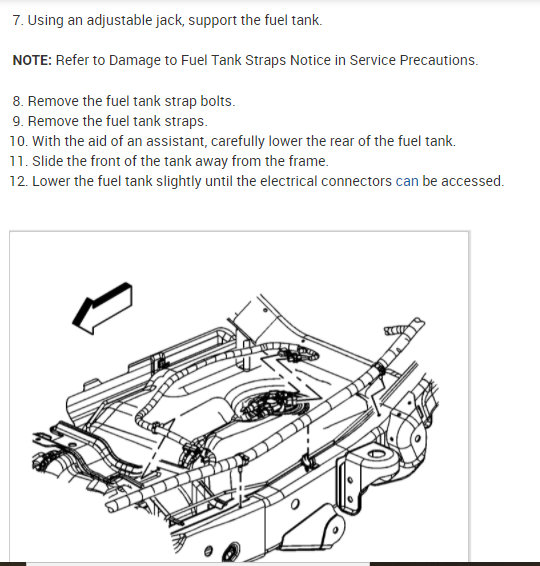 7. Using an adjustable jack, support the fuel tank.

NOTE: Refer to Damage to Fuel Tank Straps Notice in Service Precautions.

8. Remove the fuel tank strap bolts.
9. Remove the fuel tank straps.
10. With the aid of an assistant, carefully lower the rear of the fuel tank.
11. Slide the front of the tank away from the frame.
12. Lower the fuel tank slightly until the electrical connectors can be accessed.