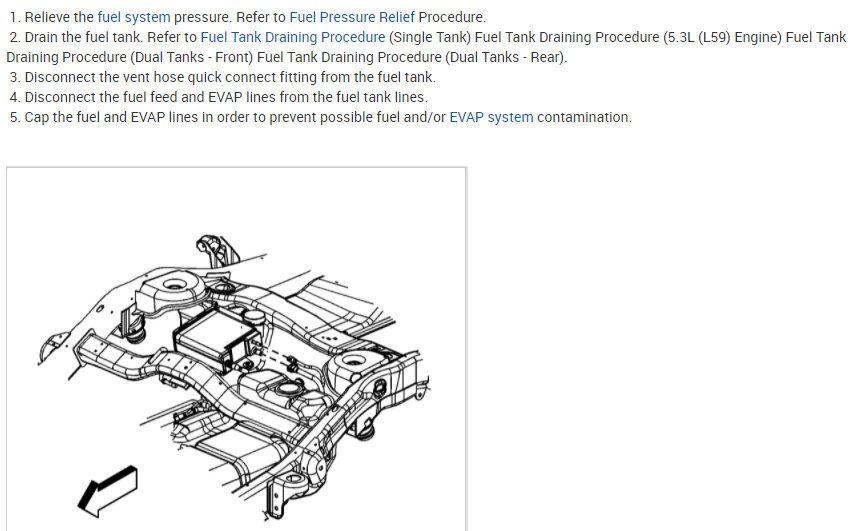 1. Relieve the fuel system pressure. Refer to Fuel Pressure Relief Procedure.
2. Drain the fuel tank. Refer to Fuel Tank Draining Procedure (Single Tank) Fuel Tank Draining Procedure (5.3L (L59) Engine) Fuel Tank Draining Procedure (Dual Tanks - Front) Fuel Tank Draining Procedure (Dual Tanks - Rear).
3. Disconnect the vent hose quick connect fitting from the fuel tank.
4. Disconnect the fuel feed and EVAP lines from the fuel tank lines.
5. Cap the fuel and EVAP lines in order to prevent possible fuel and/or EVAP system contamination.