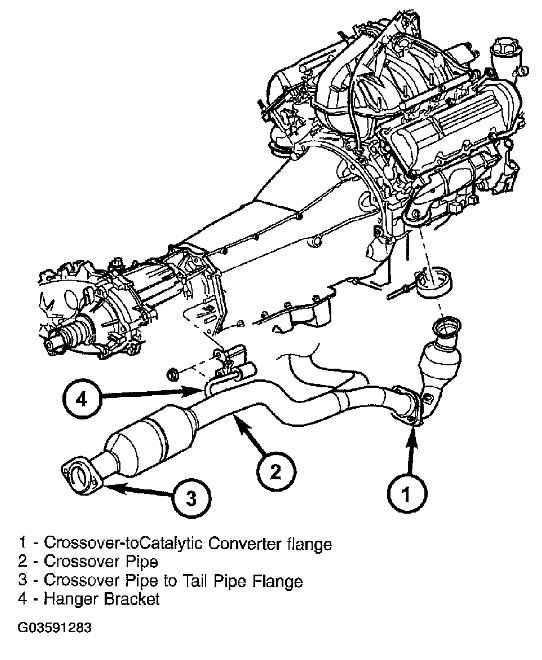 4

2

3

1

1 - Crossover-toCatalytic Converter flange
2 - Crossover Pipe
3 - Crossover Pipe to Tail Pipe Flange
4 - Hanger Bracket

G03591283