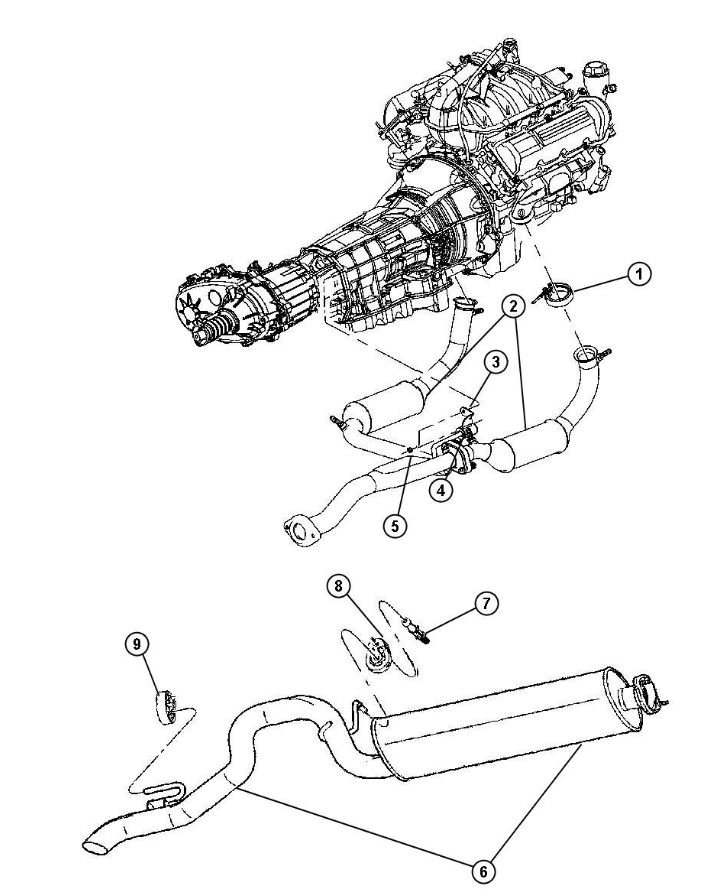 1
2
3
4
5
8
7
9
6