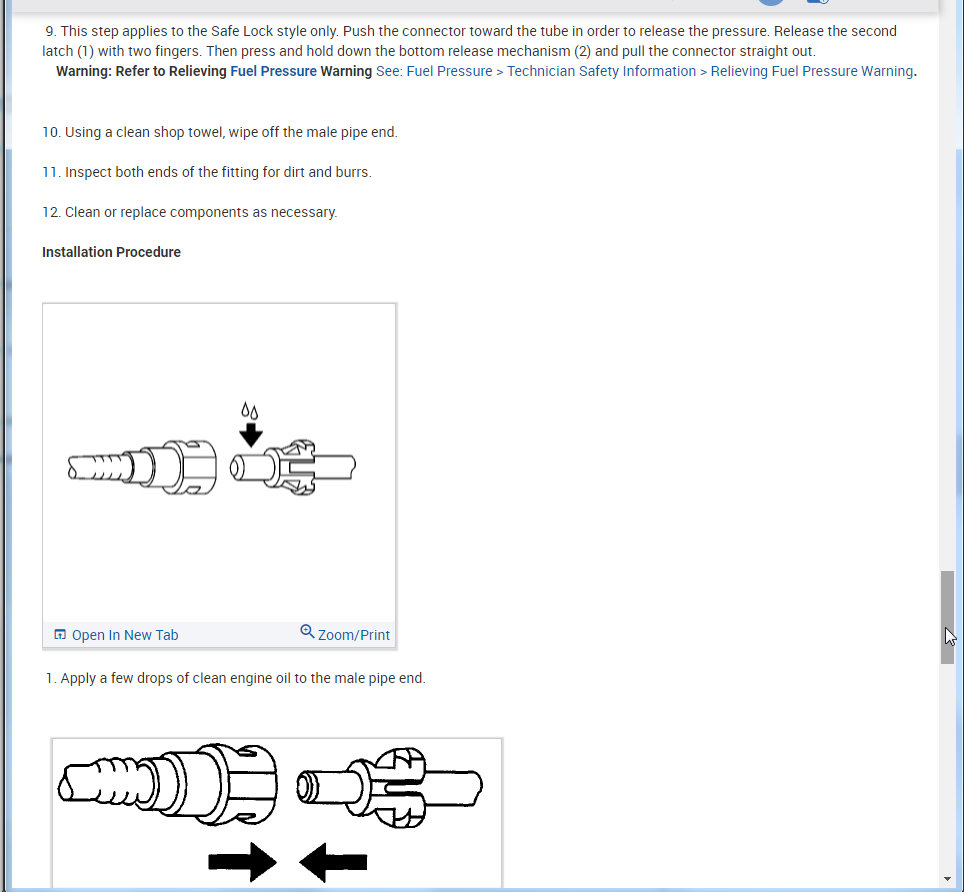 9. This step applies to the Safe Lock style only. Push the connector toward the tube in order to release the pressure. Release the second latch (1) with two fingers. Then press and hold down the bottom release mechanism (2) and pull the connector straight out.
Warning: Refer to Relieving Fuel Pressure Warning See: Fuel Pressure > Technician Safety Information > Relieving Fuel Pressure Warning.

10. Using a clean shop towel, wipe off the male pipe end.

11. Inspect both ends of the fitting for dirt and burrs.

12. Clean or replace components as necessary.

Installation Procedure

Open In New Tab
Zoom/Print

1. Apply a few drops of clean engine oil to the male pipe end.