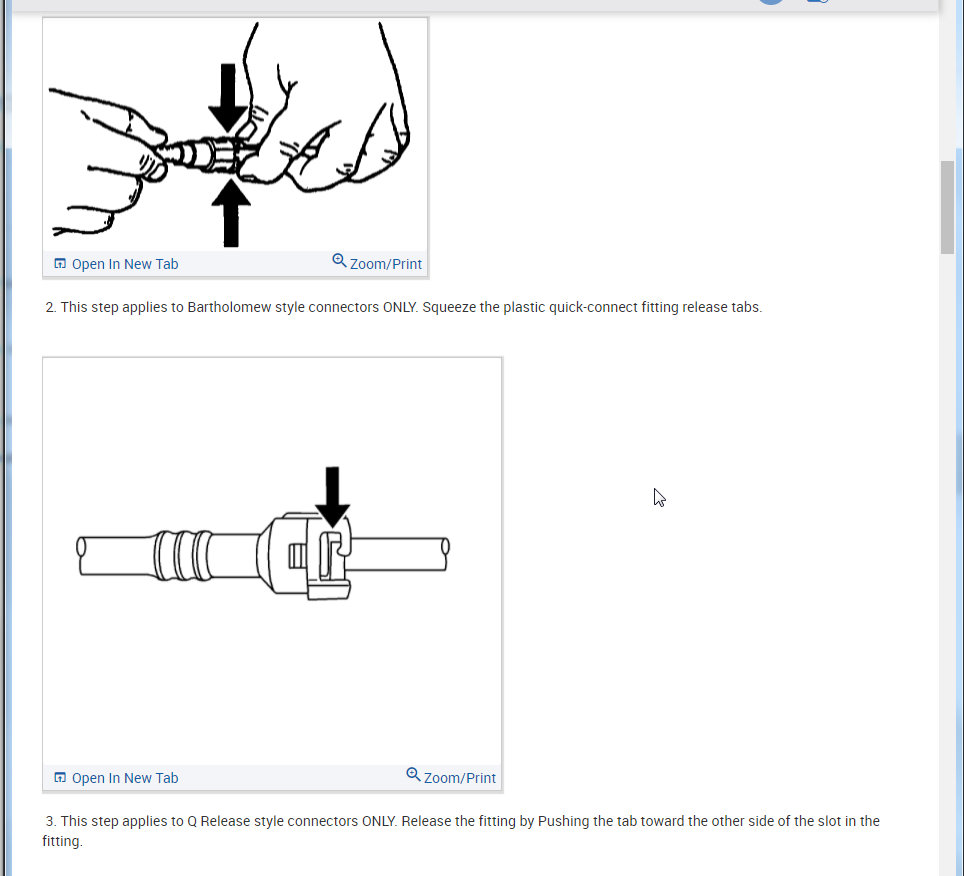 Open In New Tab
Zoom/Print

2. This step applies to Bartholomew style connectors ONLY. Squeeze the plastic quick-connect fitting release tabs.

Open In New Tab
Zoom/Print

3. This step applies to Q Release style connectors ONLY. Release the fitting by Pushing the tab toward the other side of the slot in the fitting.