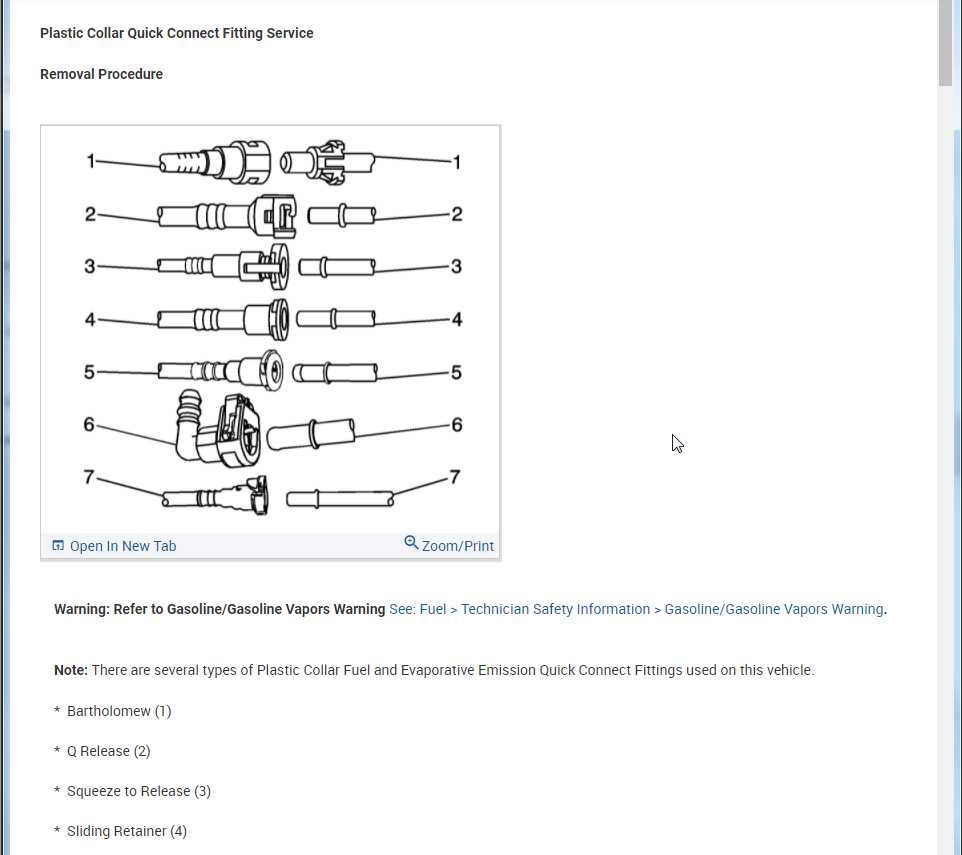 Plastic Collar Quick Connect Fitting Service

Removal Procedure

1 1
2 2
3 3
4 4
5 5
6 6
7 7

Open In New Tab Zoom/Print

Warning: Refer to Gasoline/Gasoline Vapors Warning See: Fuel > Technician Safety Information > Gasoline/Gasoline Vapors Warning.

Note: There are several types of Plastic Collar Fuel and Evaporative Emission Quick Connect Fittings used on this vehicle.

* Bartholomew (1)

* Q Release (2)

* Squeeze to Release (3)

* Sliding Retainer (4)