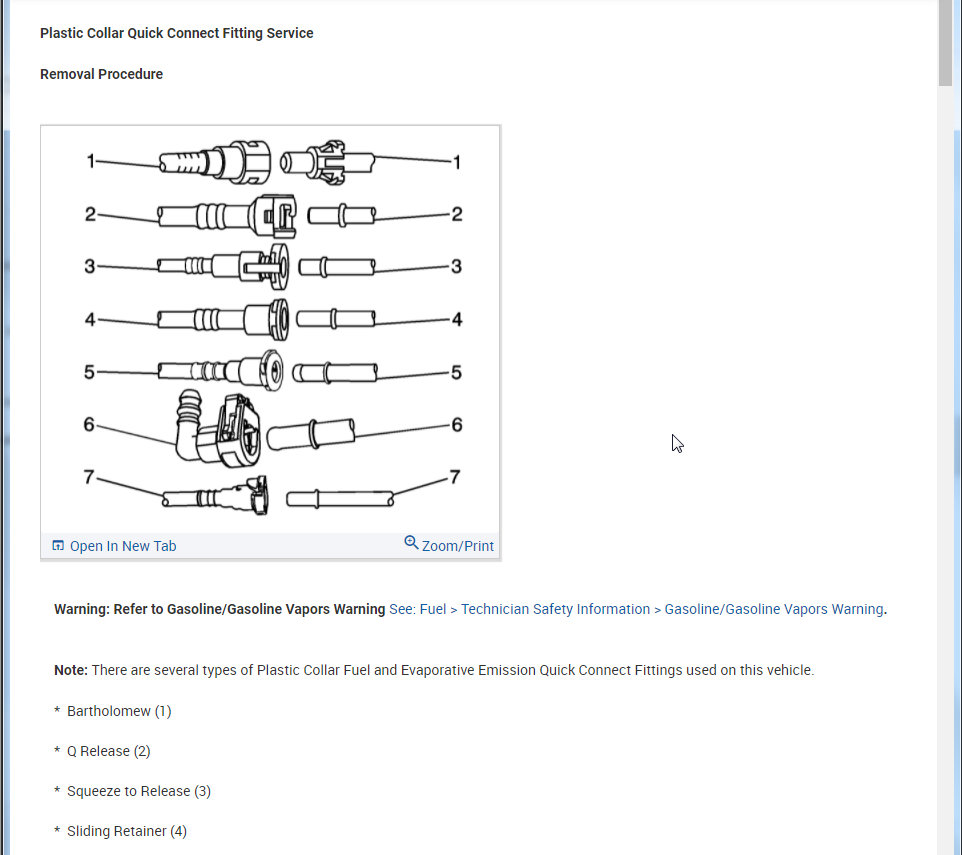 Plastic Collar Quick Connect Fitting Service

Removal Procedure

1 1
2 2
3 3
4 4
5 5
6 6
7 7

Open In New Tab
Zoom/Print

Warning: Refer to Gasoline/Gasoline Vapors Warning See: Fuel > Technician Safety Information > Gasoline/Gasoline Vapors Warning.

Note: There are several types of Plastic Collar Fuel and Evaporative Emission Quick Connect Fittings used on this vehicle.

* Bartholomew (1)

* Q Release (2)

* Squeeze to Release (3)

* Sliding Retainer (4)