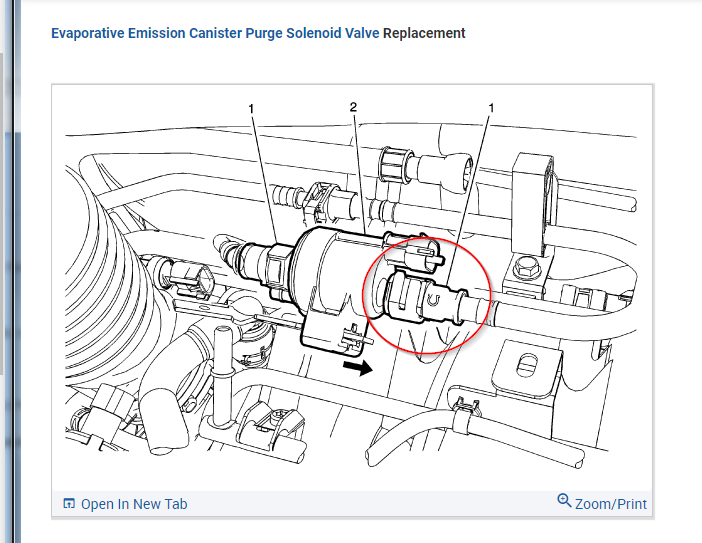 Evaporative Emission Canister Purge Solenoid Valve Replacement

1
2
1

Open In New Tab
Zoom/Print