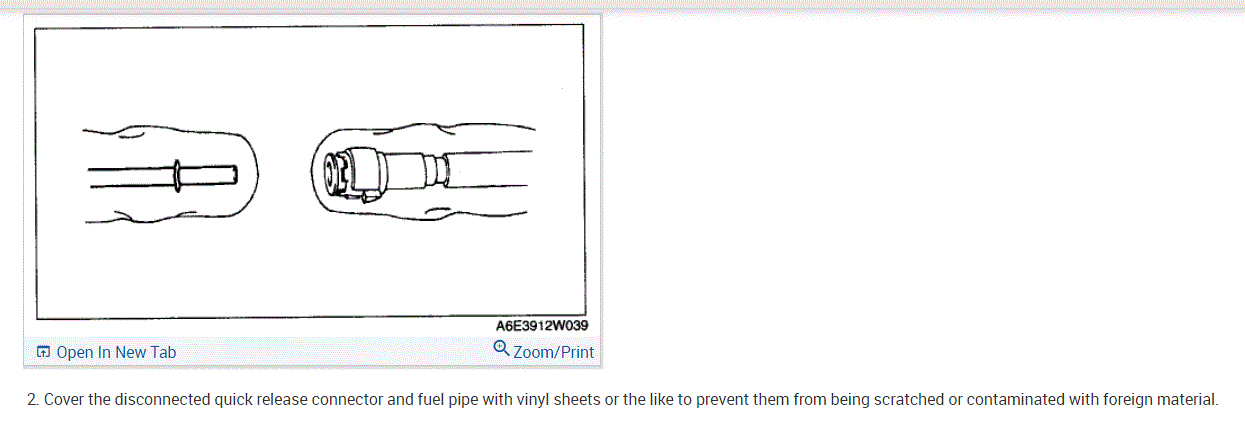 A6E3912W039

Open In New Tab

Zoom/Print

2. Cover the disconnected quick release connector and fuel pipe with vinyl sheets or the like to prevent them from being scratched or contaminated with foreign material.