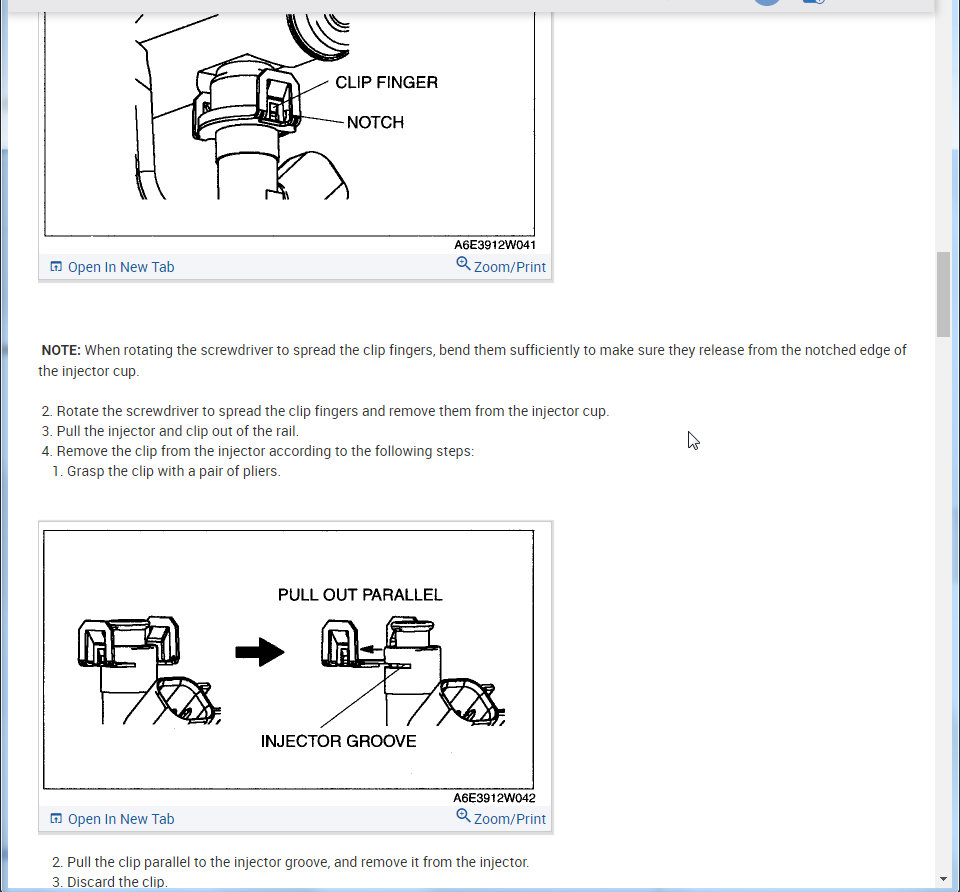 CLIP FINGER
NOTCH
A6E3912W041
Open In New Tab
Zoom/Print

NOTE: When rotating the screwdriver to spread the clip fingers, bend them sufficiently to make sure they release from the notched edge of the injector cup.

2. Rotate the screwdriver to spread the clip fingers and remove them from the injector cup.
3. Pull the injector and clip out of the rail.
4. Remove the clip from the injector according to the following steps:
1. Grasp the clip with a pair of pliers.

PULL OUT PARALLEL
INJECTOR GROOVE
A6E3912W042
Open In New Tab
Zoom/Print

2. Pull the clip parallel to the injector groove, and remove it from the injector.
3. Discard the clip.