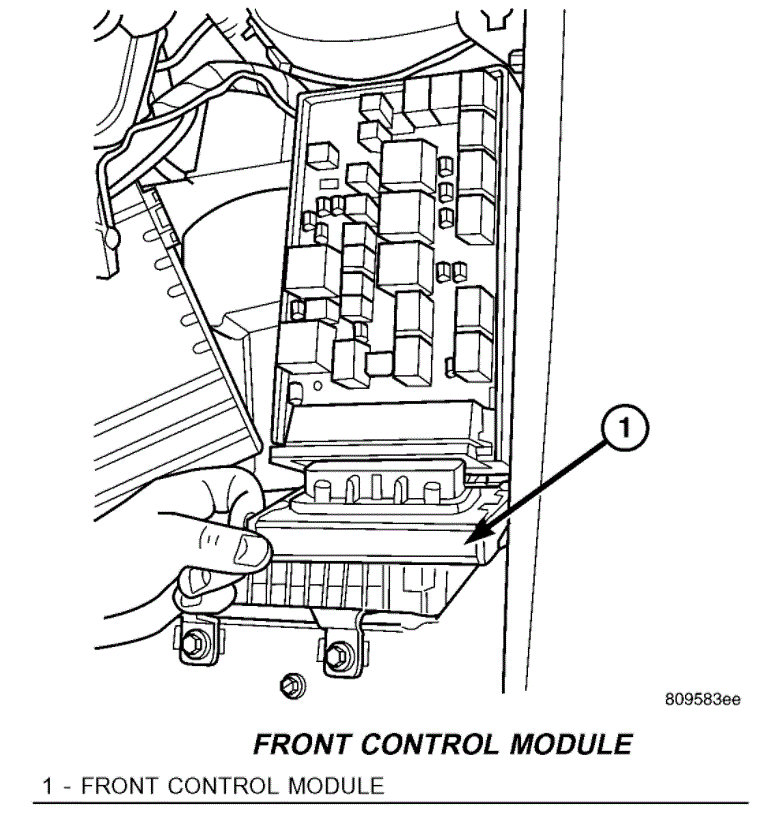 1

809583ee

FRONT CONTROL MODULE

1 - FRONT CONTROL MODULE