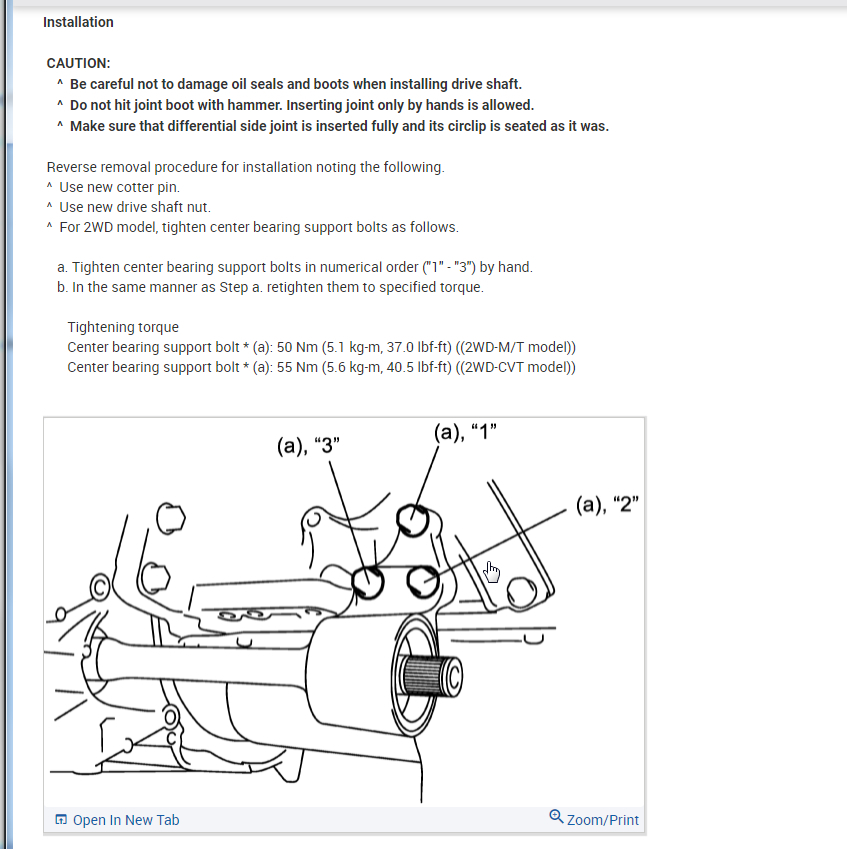 Installation

CAUTION:
^ Be careful not to damage oil seals and boots when installing drive shaft.
^ Do not hit joint boot with hammer. Inserting joint only by hands is allowed.
^ Make sure that differential side joint is inserted fully and its circlip is seated as it was.

Reverse removal procedure for installation noting the following.
^ Use new cotter pin.
^ Use new drive shaft nut.
^ For 2WD model, tighten center bearing support bolts as follows.

a. Tighten center bearing support bolts in numerical order ("1" - "3") by hand.
b. In the same manner as Step a. retighten them to specified torque.

Tightening torque
Center bearing support bolt * (a): 50 Nm (5.1 kg-m, 37.0 lbf-ft) ((2WD-M/T model))
Center bearing support bolt * (a): 55 Nm (5.6 kg-m, 40.5 lbf-ft) ((2WD-CVT model))

(a), “3”
(a), “1”
(a), “2”

Open In New Tab
Zoom/Print