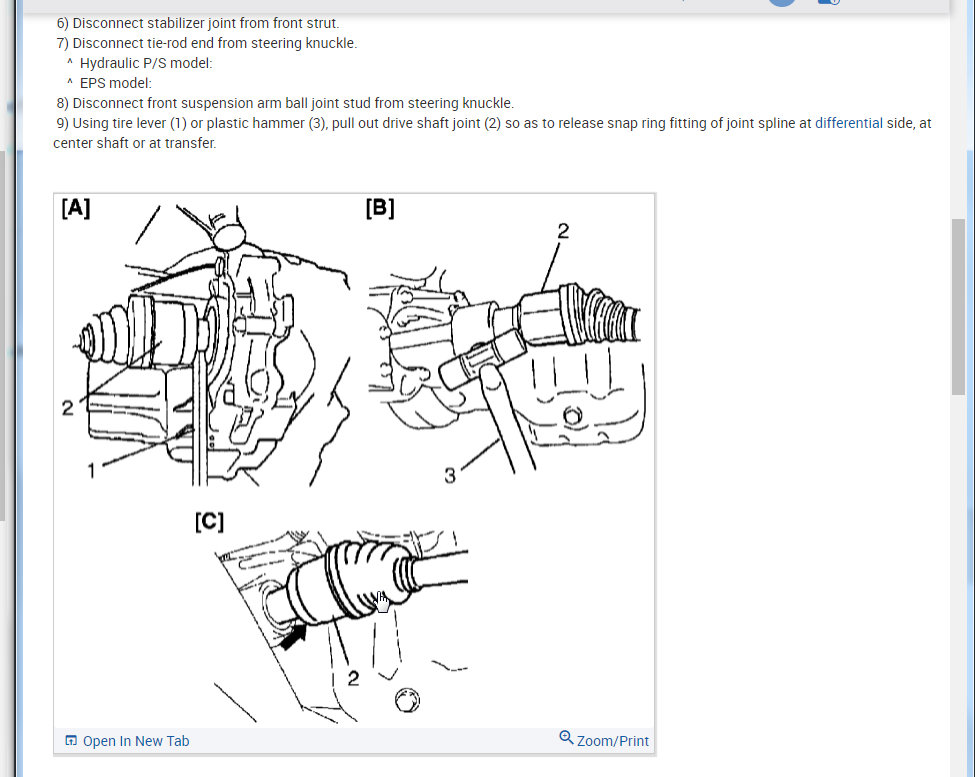 6) Disconnect stabilizer joint from front strut.
7) Disconnect tie-rod end from steering knuckle.
^ Hydraulic P/S model:
^ EPS model:
8) Disconnect front suspension arm ball joint stud from steering knuckle.
9) Using tire lever (1) or plastic hammer (3), pull out drive shaft joint (2) so as to release snap ring fitting of joint spline at differential side, at center shaft or at transfer.

[A]
2
1
[B]
2
3
[C]
2

Open In New Tab
Zoom/Print