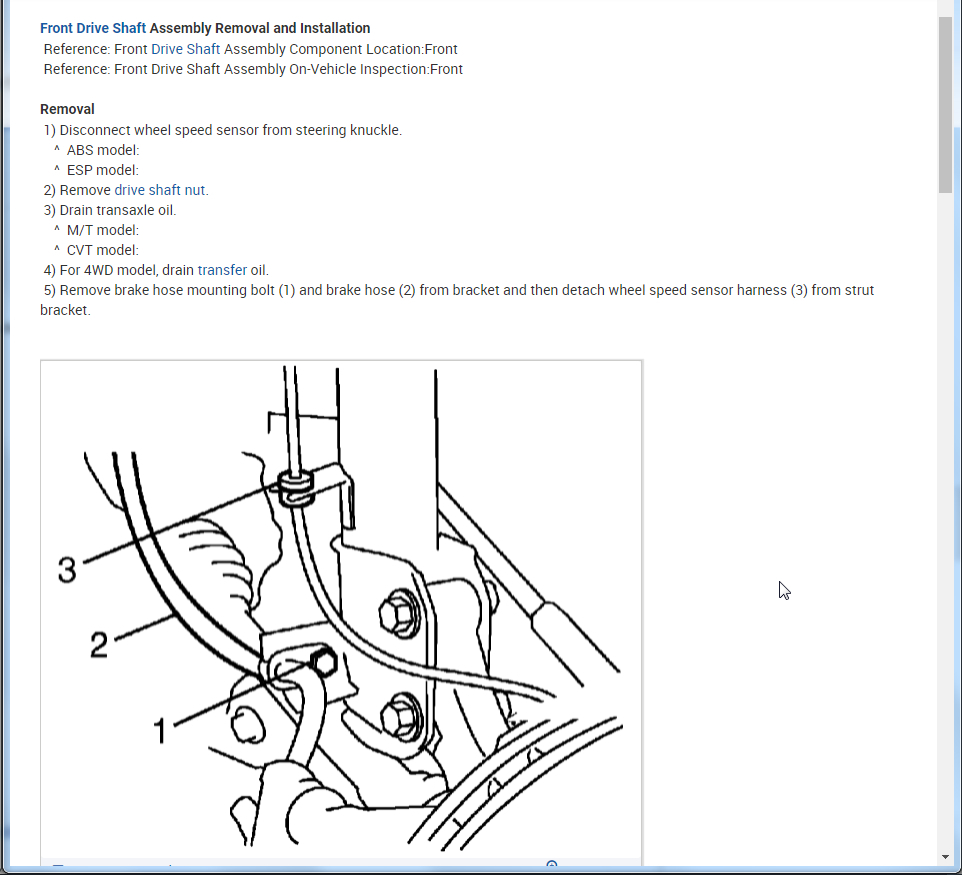 Front Drive Shaft Assembly Removal and Installation
Reference: Front Drive Shaft Assembly Component Location:Front
Reference: Front Drive Shaft Assembly On-Vehicle Inspection:Front

Removal
1) Disconnect wheel speed sensor from steering knuckle.
^ ABS model:
^ ESP model:
2) Remove drive shaft nut.
3) Drain transaxle oil.
^ M/T model:
^ CVT model:
4) For 4WD model, drain transfer oil.
5) Remove brake hose mounting bolt (1) and brake hose (2) from bracket and then detach wheel speed sensor harness (3) from strut bracket.

3
2
1