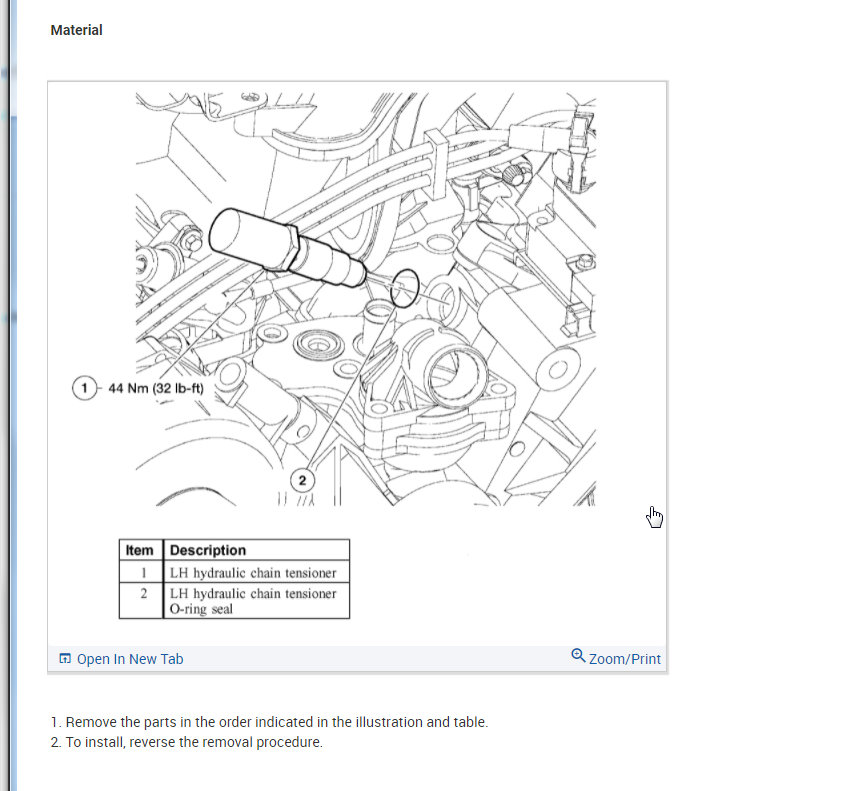 Material

1 44 Nm (32 lb-ft)

2

| Item | Description |
|---|---|
| 1 | LH hydraulic chain tensioner |
| 2 | LH hydraulic chain tensioner O-ring seal |

Open In New Tab

Zoom/Print

1. Remove the parts in the order indicated in the illustration and table.
2. To install, reverse the removal procedure.