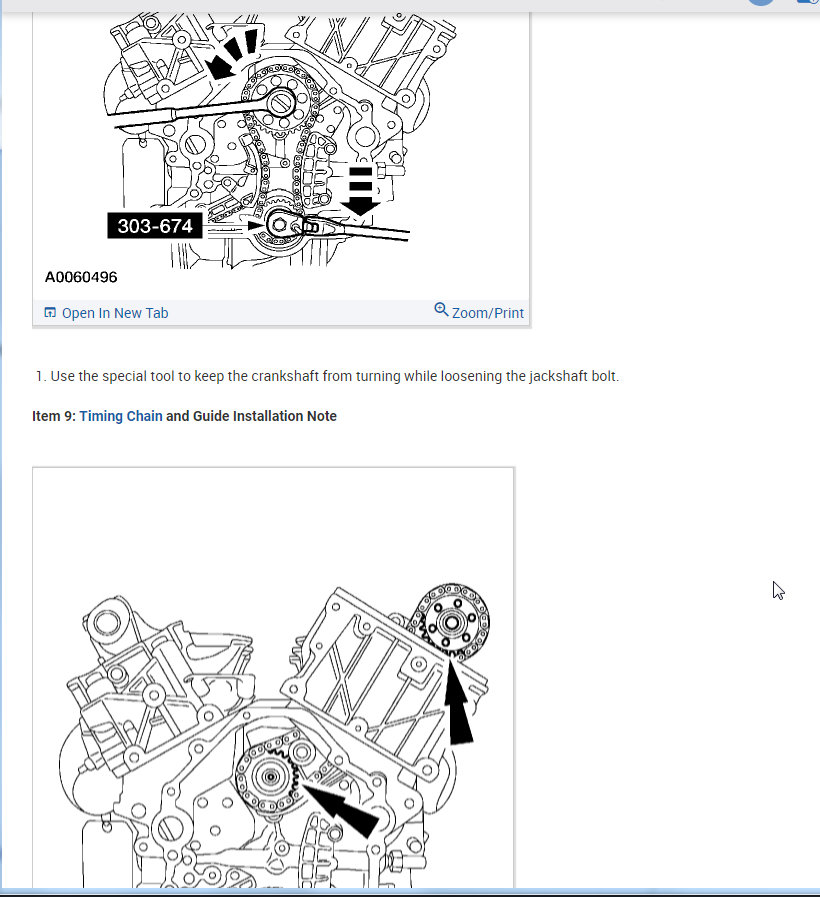 303-674

A0060496

Open In New Tab

Zoom/Print

1. Use the special tool to keep the crankshaft from turning while loosening the jackshaft bolt.

Item 9: Timing Chain and Guide Installation Note