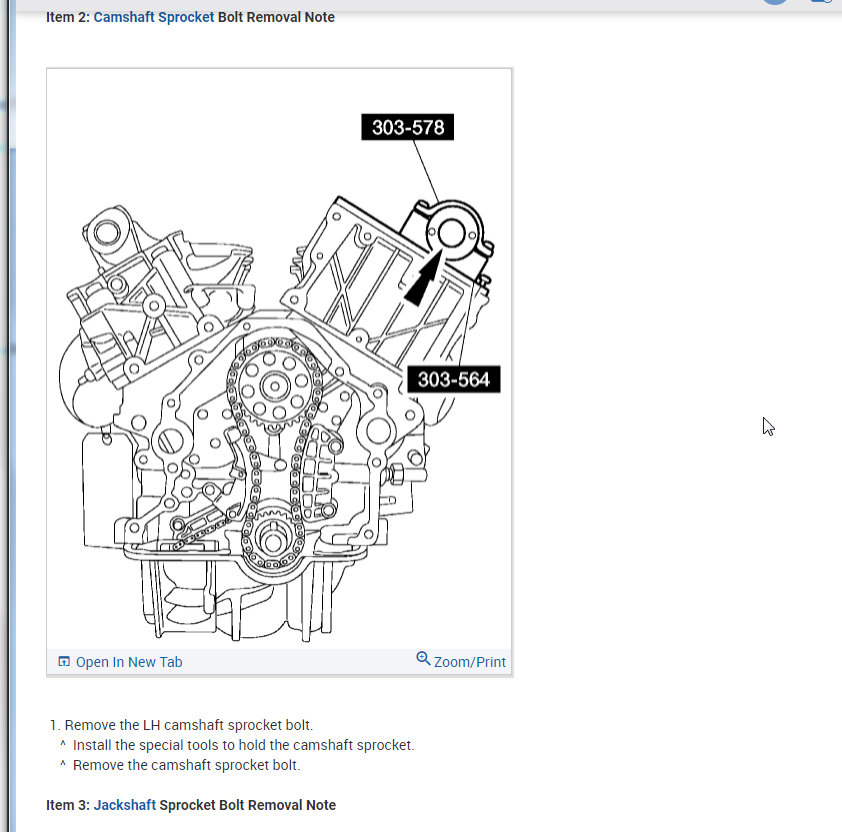 Item 2: Camshaft Sprocket Bolt Removal Note

303-578

303-564

Open In New Tab

Zoom/Print

1. Remove the LH camshaft sprocket bolt.
^ Install the special tools to hold the camshaft sprocket.
^ Remove the camshaft sprocket bolt.

Item 3: Jackshaft Sprocket Bolt Removal Note