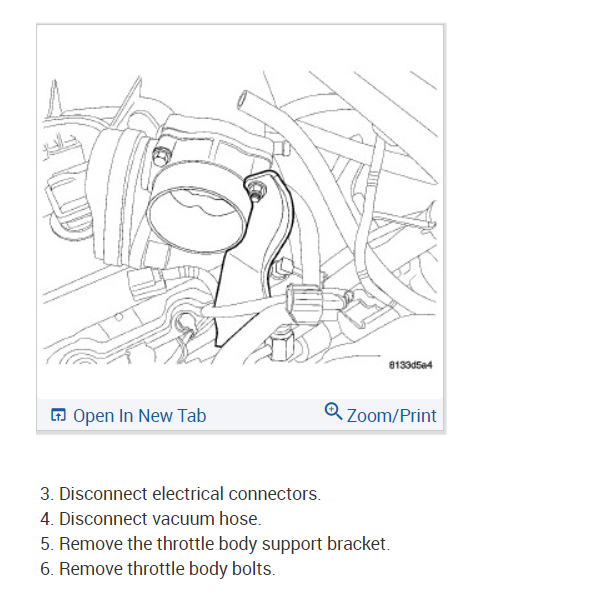 8133d5e4

Open In New Tab

Zoom/Print

3. Disconnect electrical connectors.
4. Disconnect vacuum hose.
5. Remove the throttle body support bracket.
6. Remove throttle body bolts.