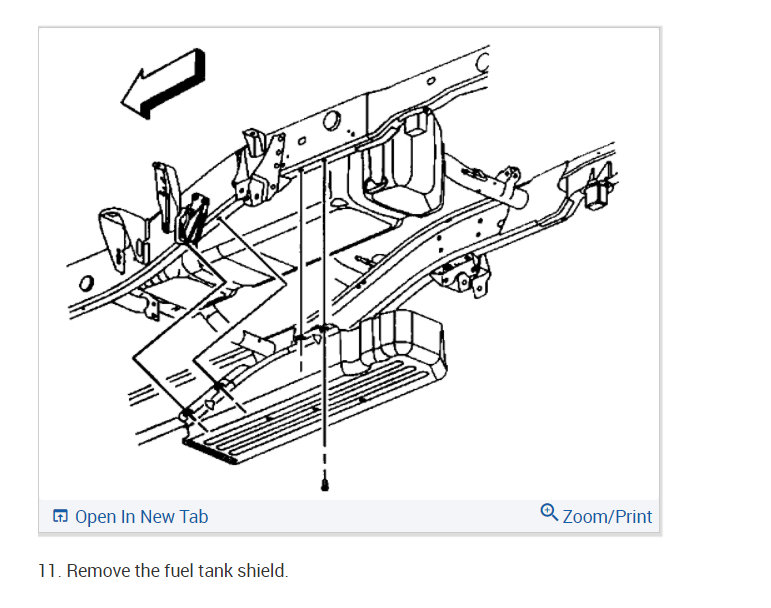 Open In New Tab

Zoom/Print

11. Remove the fuel tank shield.