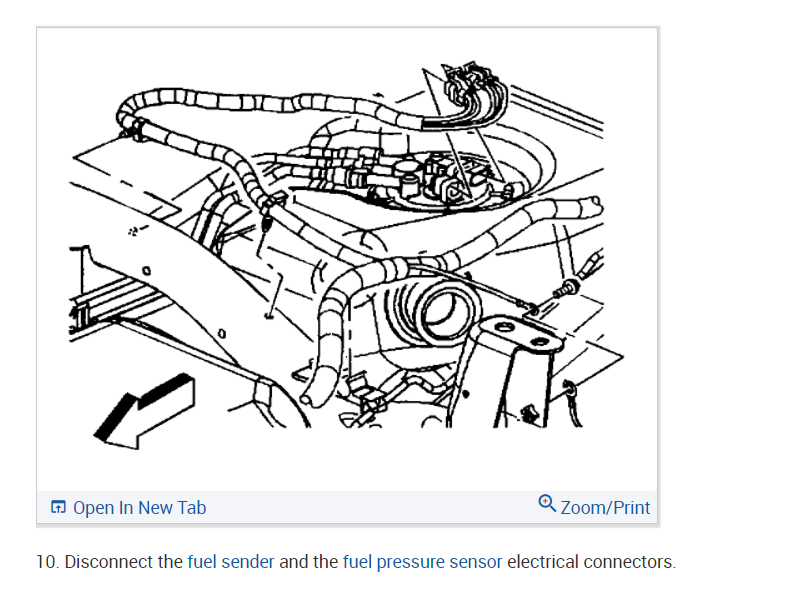 Open In New Tab

Zoom/Print

10. Disconnect the fuel sender and the fuel pressure sensor electrical connectors.