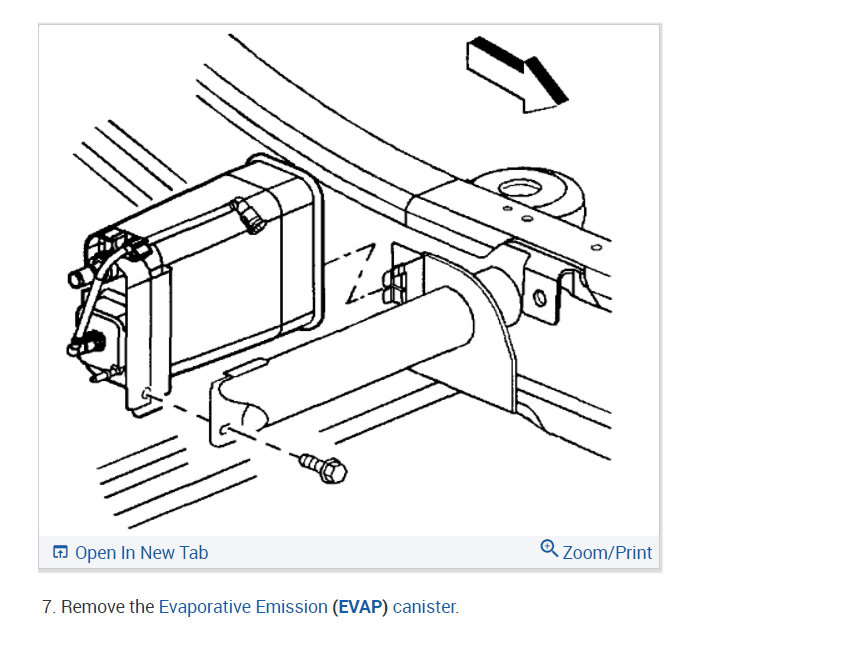 Open In New Tab

Zoom/Print

7. Remove the Evaporative Emission (EVAP) canister.