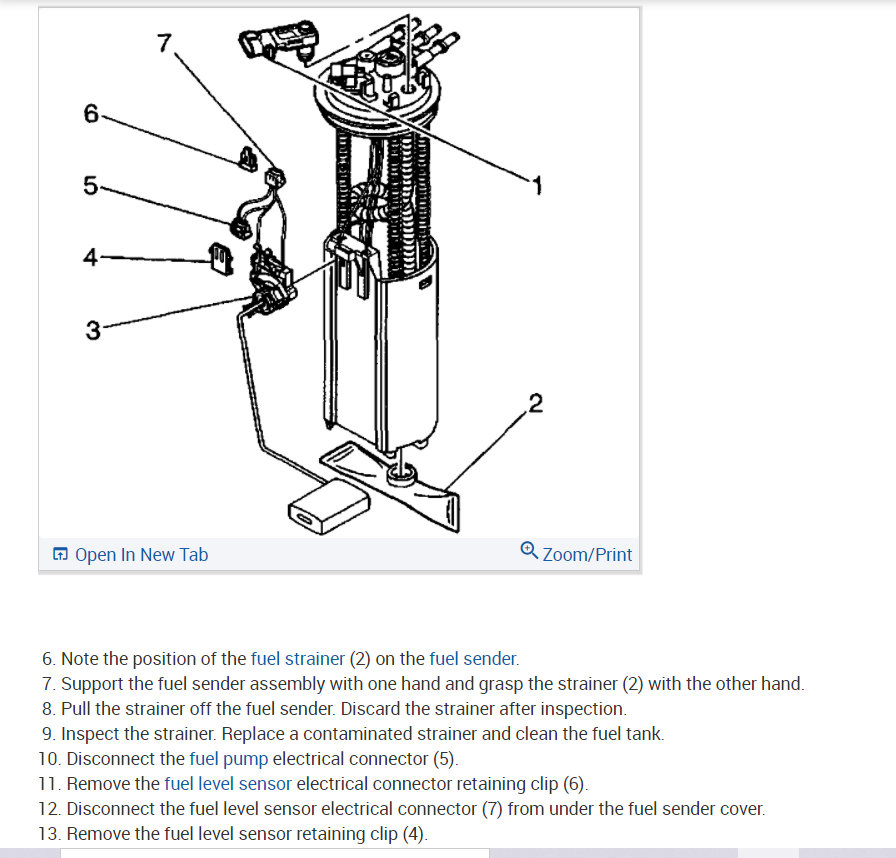 7
6
5
4
3
1
2

Open In New Tab
Zoom/Print

6. Note the position of the fuel strainer (2) on the fuel sender.
7. Support the fuel sender assembly with one hand and grasp the strainer (2) with the other hand.
8. Pull the strainer off the fuel sender. Discard the strainer after inspection.
9. Inspect the strainer. Replace a contaminated strainer and clean the fuel tank.
10. Disconnect the fuel pump electrical connector (5).
11. Remove the fuel level sensor electrical connector retaining clip (6).
12. Disconnect the fuel level sensor electrical connector (7) from under the fuel sender cover.
13. Remove the fuel level sensor retaining clip (4).