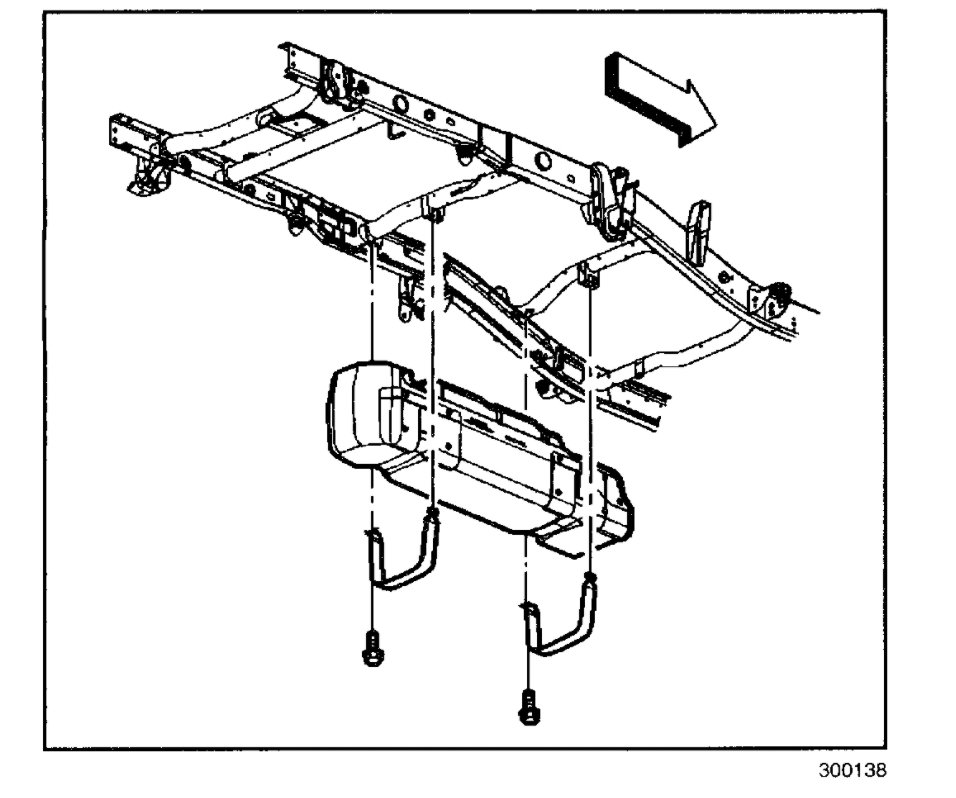 300138