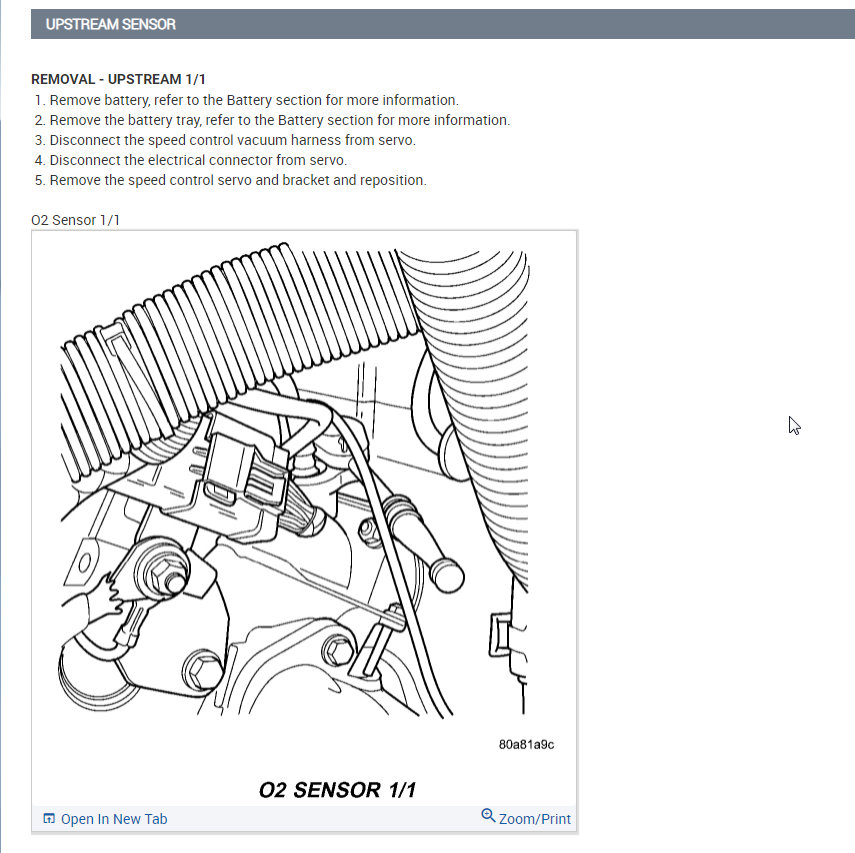 UPSTREAM SENSOR

REMOVAL - UPSTREAM 1/1

1. Remove battery, refer to the Battery section for more information.
2. Remove the battery tray, refer to the Battery section for more information.
3. Disconnect the speed control vacuum harness from servo.
4. Disconnect the electrical connector from servo.
5. Remove the speed control servo and bracket and reposition.

O2 Sensor 1/1

80a81a9c

O2 SENSOR 1/1

Open In New Tab

Zoom/Print