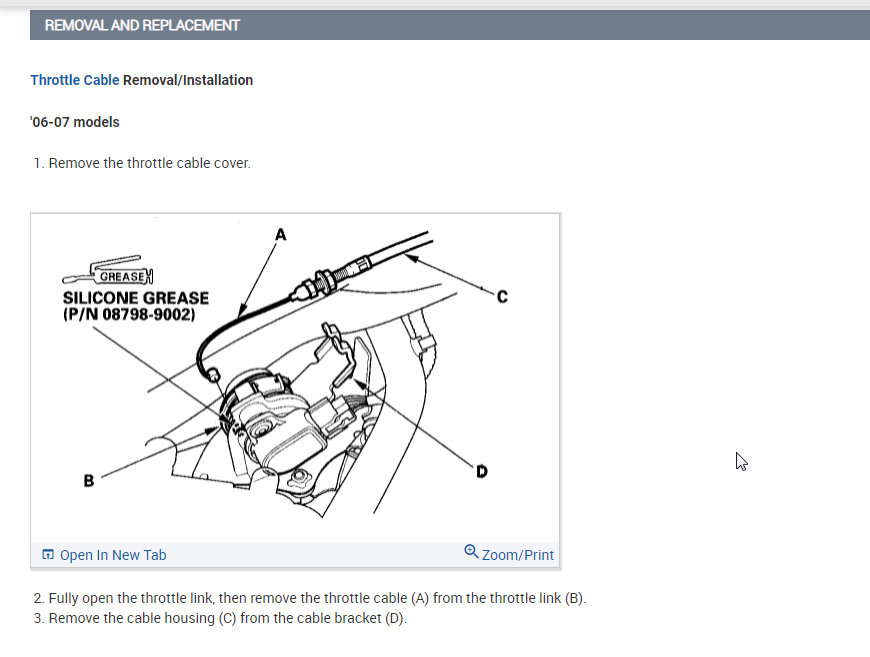 REMOVAL AND REPLACEMENT

Throttle Cable Removal/Installation

'06-07 models

1. Remove the throttle cable cover.

GREASE
SILICONE GREASE
(P/N 08798-9002)
A
C
B
D

Open In New Tab
Zoom/Print

2. Fully open the throttle link, then remove the throttle cable (A) from the throttle link (B).
3. Remove the cable housing (C) from the cable bracket (D).